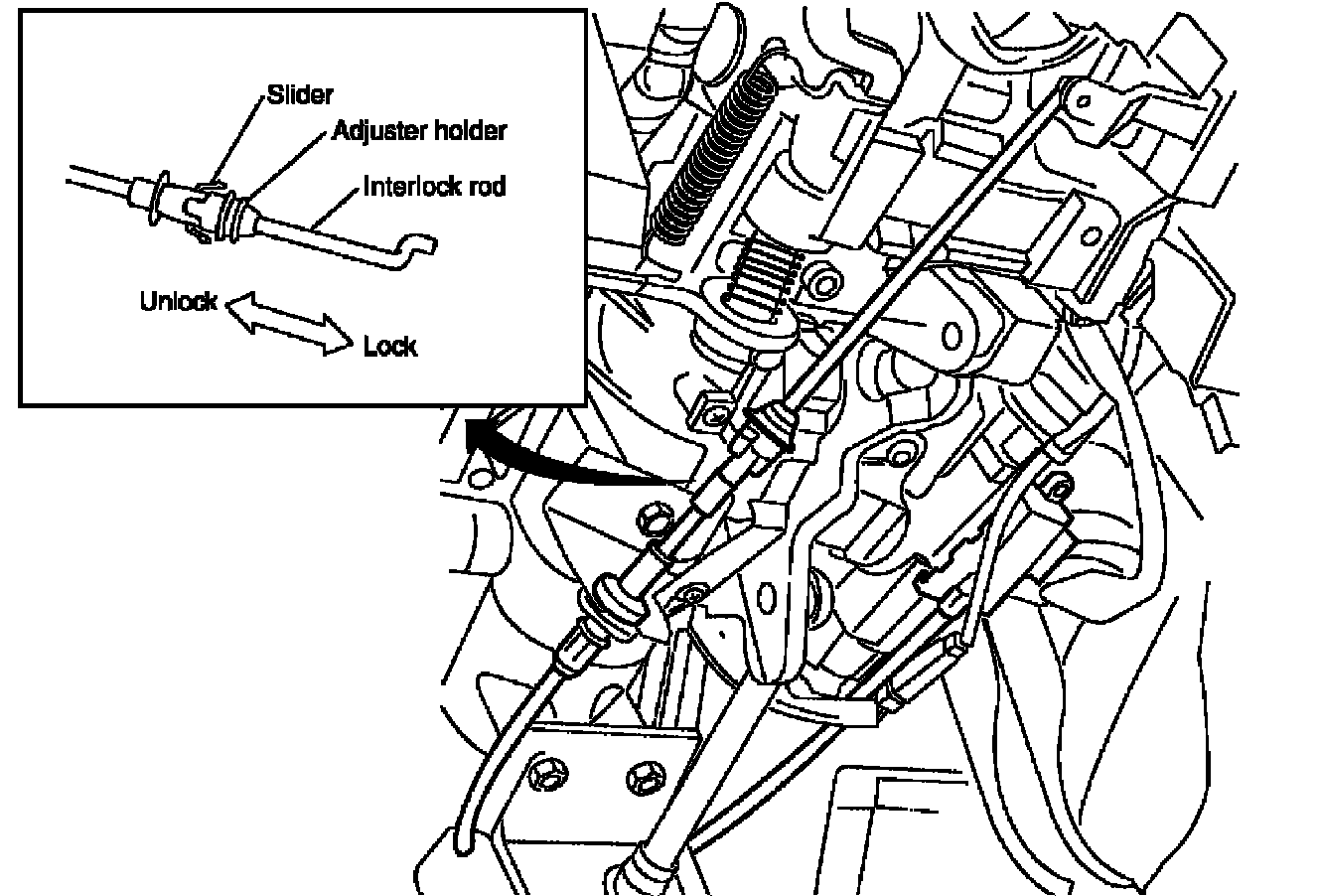 Slider
Adjuster holder
Interlock rod
Unlock
Lock