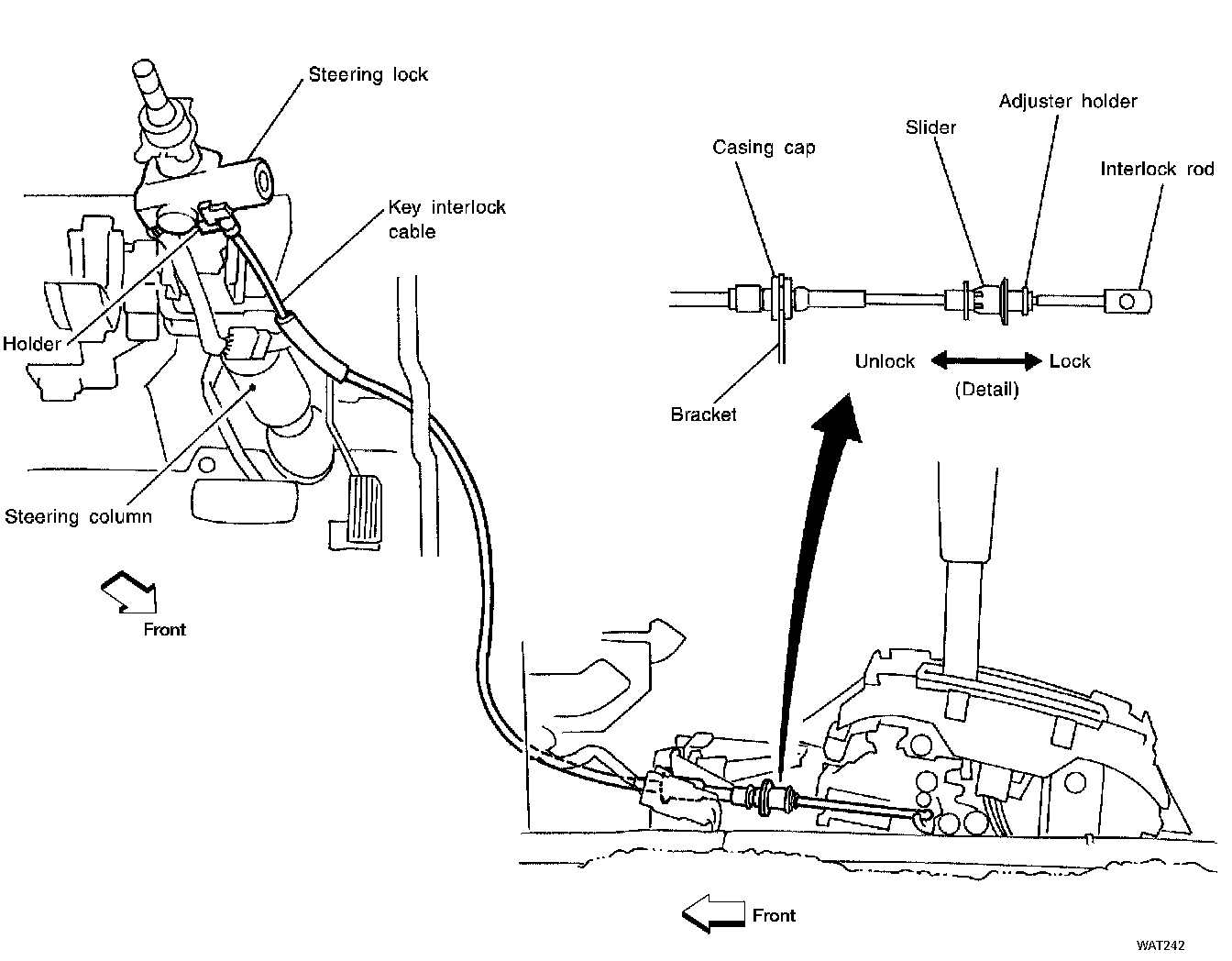 Steering lock

Key interlock cable

Holder

Steering column

Front

Casing cap

Slider

Adjuster holder

Interlock rod

Bracket

Unlock

Lock

(Detail)

Front

WAT242