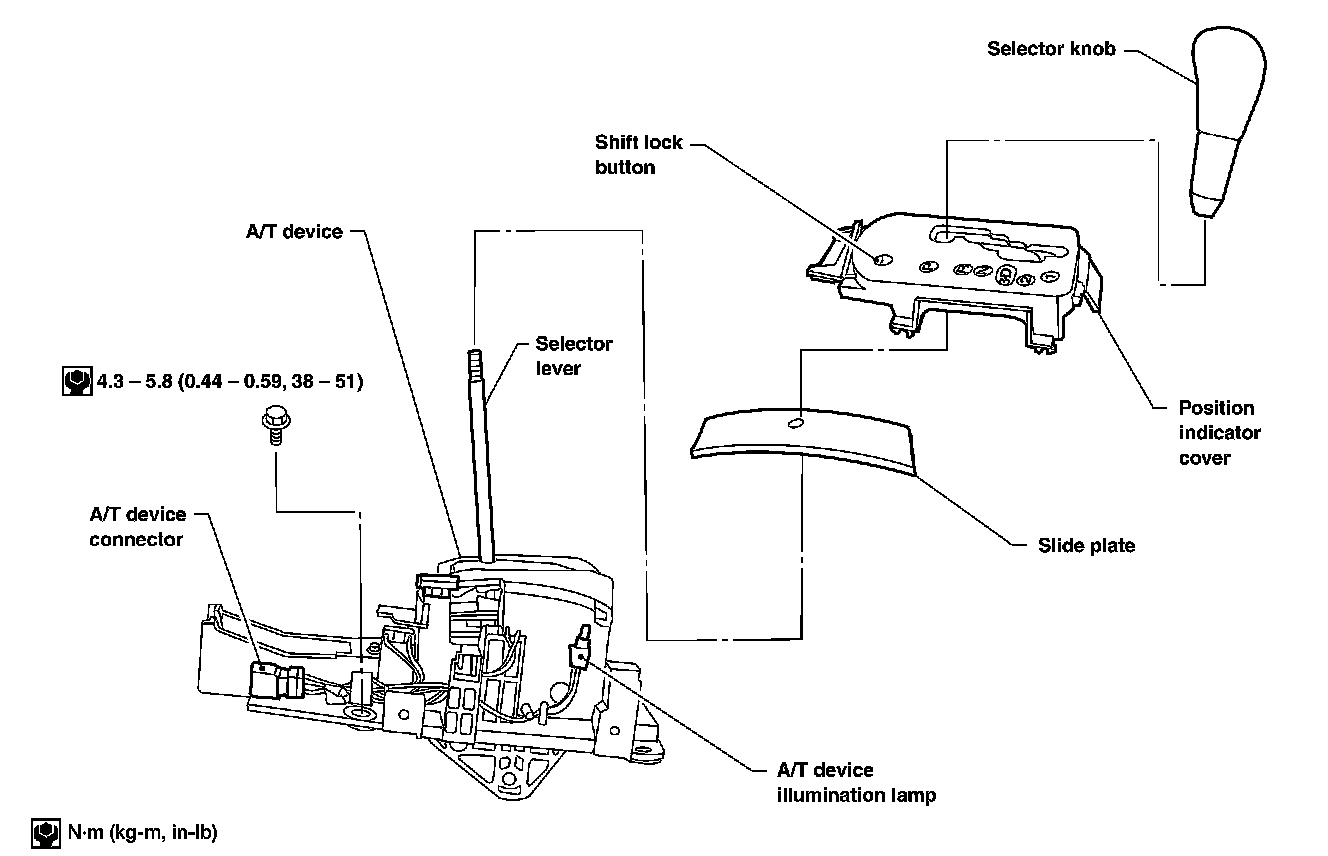 Selector knob

Shift lock button

A/T device

Selector lever

4.3 – 5.8 (0.44 – 0.59, 38 – 51)

Position indicator cover

A/T device connector

Slide plate

A/T device illumination lamp

N·m (kg-m, in-lb)