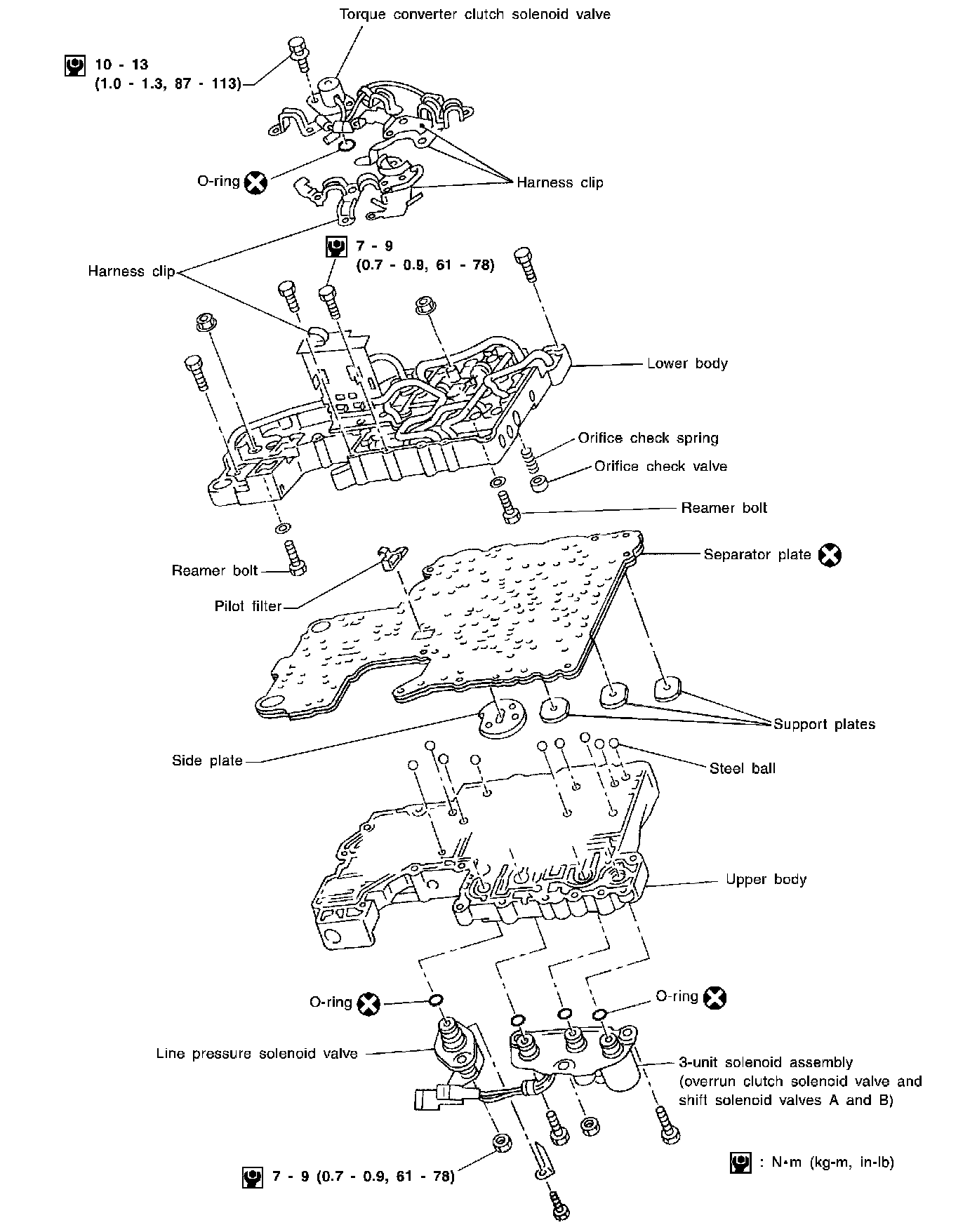 Torque converter clutch solenoid valve

10 - 13
(1.0 - 1.3, 87 - 113)

O-ring

Harness clip

Harness clip

7 - 9
(0.7 - 0.9, 61 - 78)

Lower body

Orifice check spring

Orifice check valve

Reamer bolt

Reamer bolt

Separator plate

Pilot filter

Support plates

Side plate

Steel ball

Upper body

O-ring

O-ring

Line pressure solenoid valve

3-unit solenoid assembly
(overrun clutch solenoid valve and shift solenoid valves A and B)

7 - 9 (0.7 - 0.9, 61 - 78)

: N•m (kg-m, in-lb)