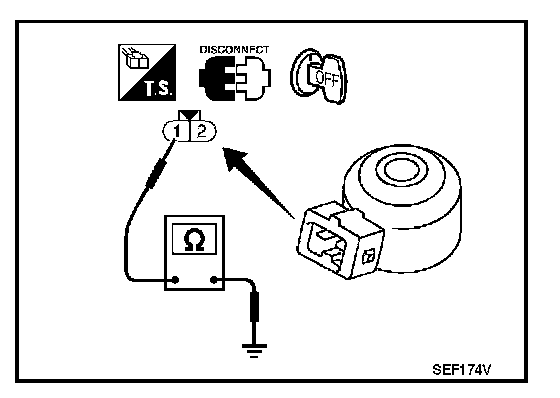 T.S.

DISCONNECT

OFF

1 2

$\Omega$

SEF174V