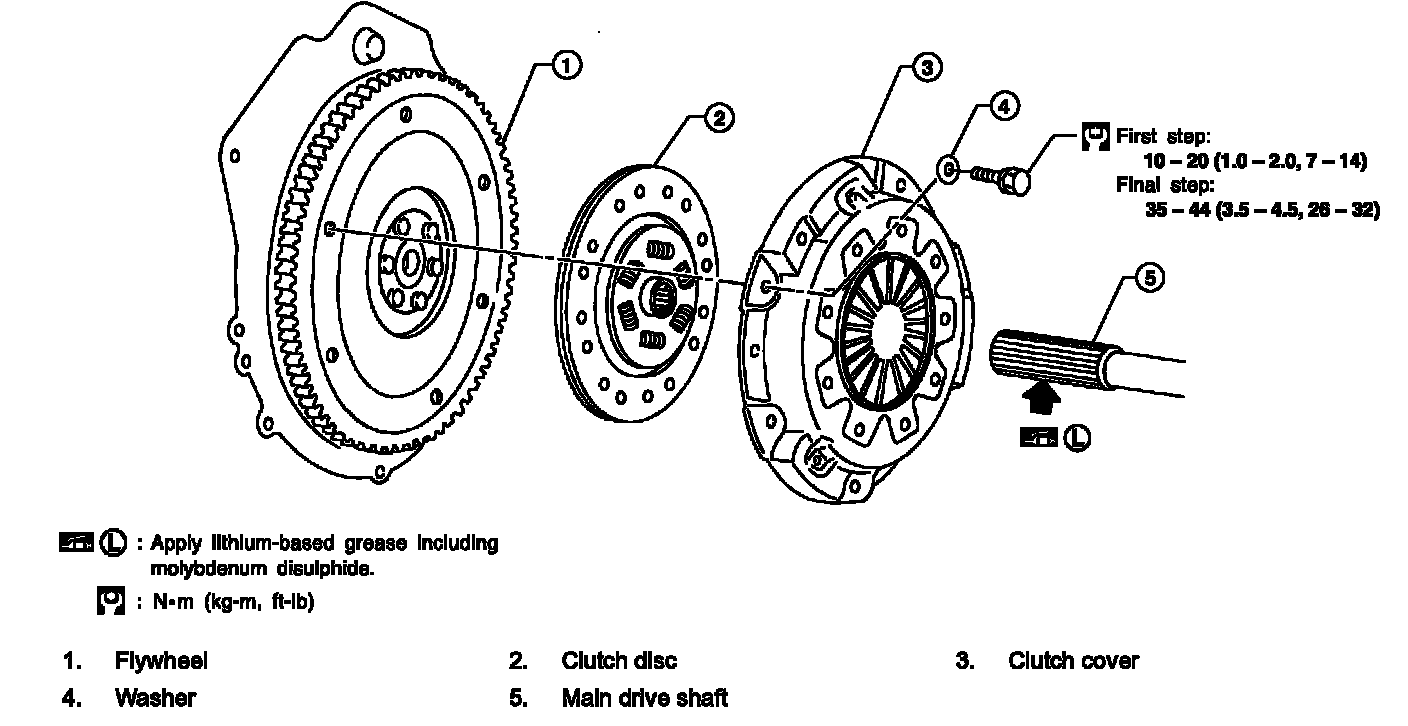 1

2

3

4

First step:
10 – 20 (1.0 – 2.0, 7 – 14)
Final step:
35 – 44 (3.5 – 4.5, 26 – 32)

5

L

L : Apply lithium-based grease including molybdenum disulphide.

: N•m (kg-m, ft-lb)

1. Flywheel
2. Clutch disc
3. Clutch cover
4. Washer
5. Main drive shaft