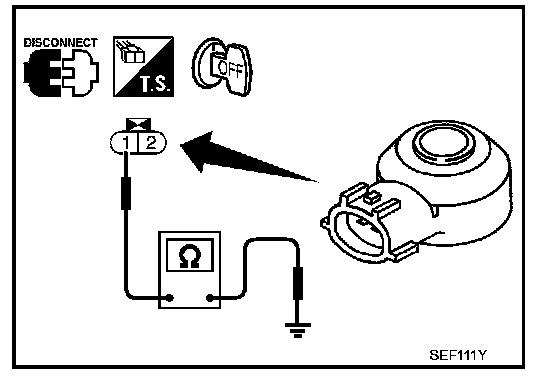 DISCONNECT

T.S.

OFF

1 2

Ω

SEF111Y