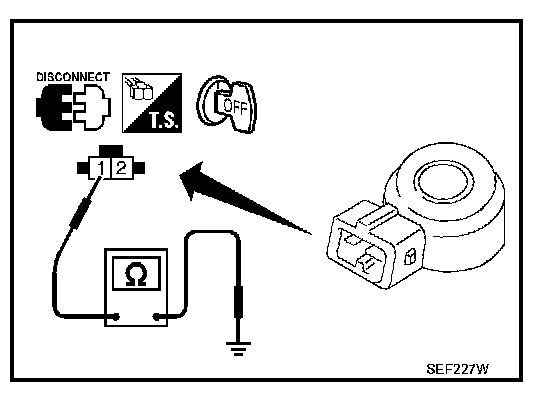 DISCONNECT
T.S.
OFF
1 2
Ω
SEF227W