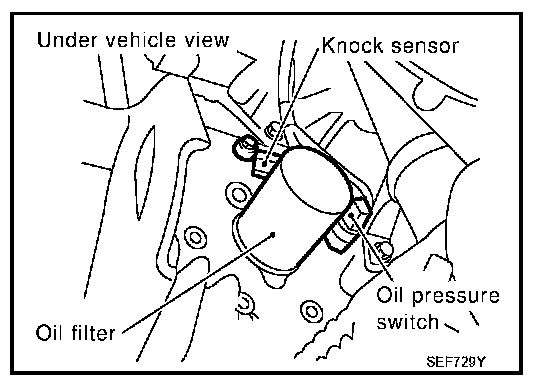 Under vehicle view

Knock sensor

Oil filter

Oil pressure switch

SEF729Y