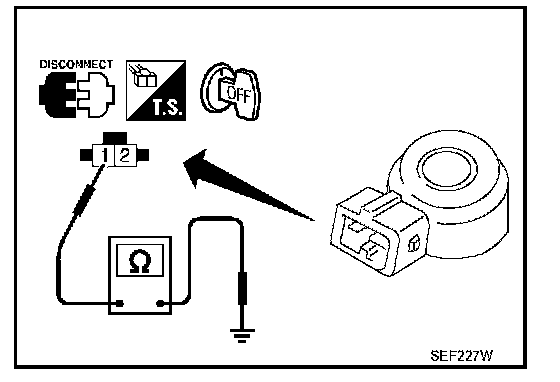 DISCONNECT

T.S.

OFF

1 2

Ω

SEF227W