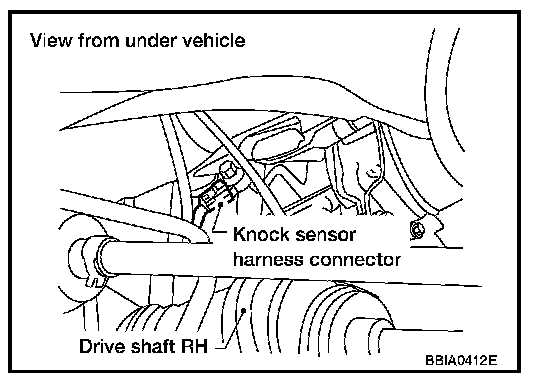 View from under vehicle

Knock sensor harness connector

Drive shaft RH

BBIA0412E