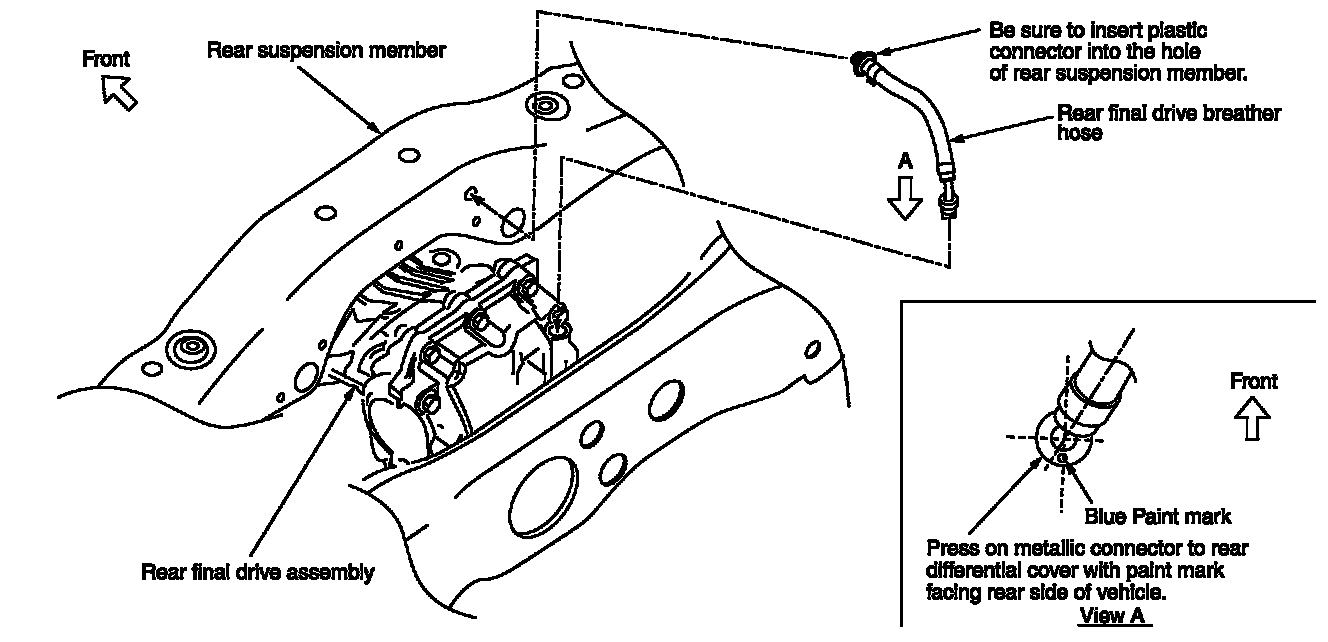 Front

Rear suspension member

Be sure to insert plastic connector into the hole of rear suspension member.

Rear final drive breather hose

A

Rear final drive assembly

Front

Blue Paint mark

Press on metallic connector to rear differential cover with paint mark facing rear side of vehicle.

View A