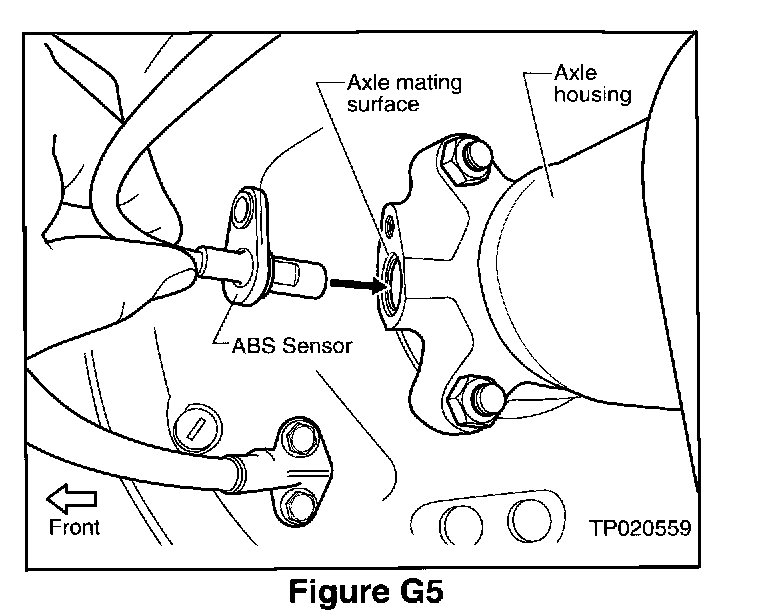 Axle mating surface

Axle housing

ABS Sensor

Front

TP020559

Figure G5