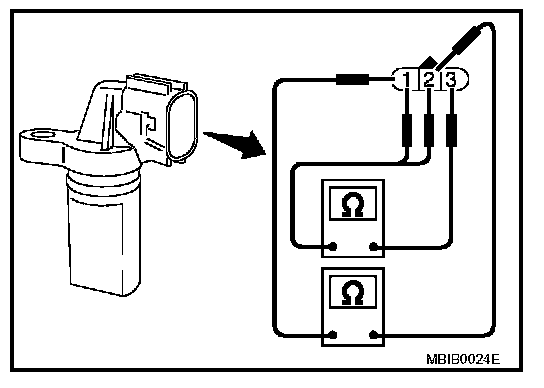 1 2 3

Ω

Ω

MBIB0024E