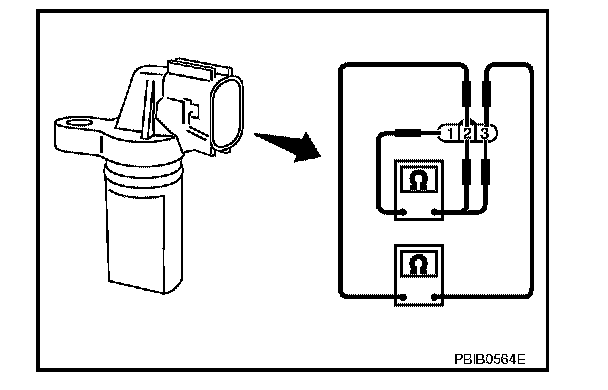 1 2 3

Ω

Ω

PBIB0564E