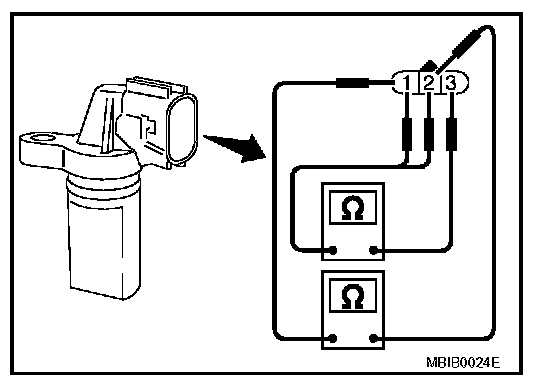 1 2 3

Ω

Ω

MBIB0024E