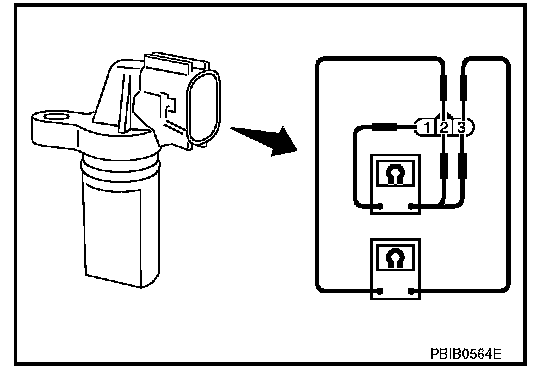 1 2 3

Ω

Ω

PBIB0564E