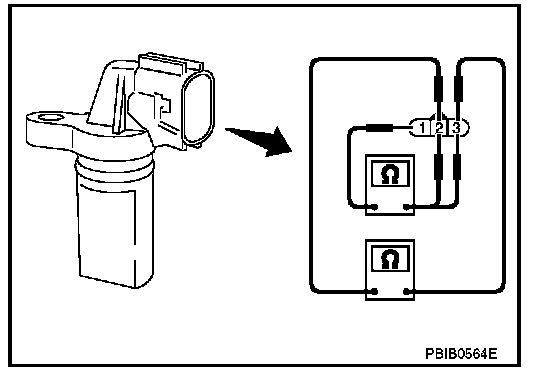 1
2
3
Ω
Ω
PBIB0564E