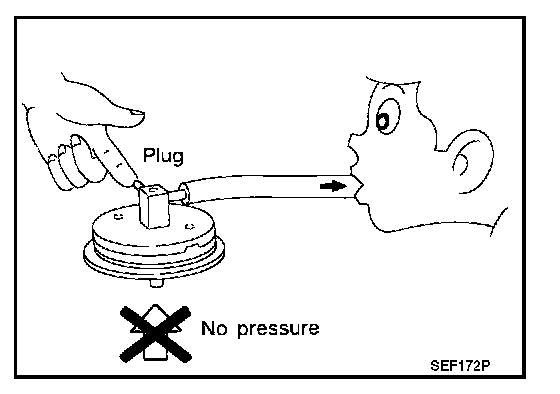 Plug

No pressure

SEF172P