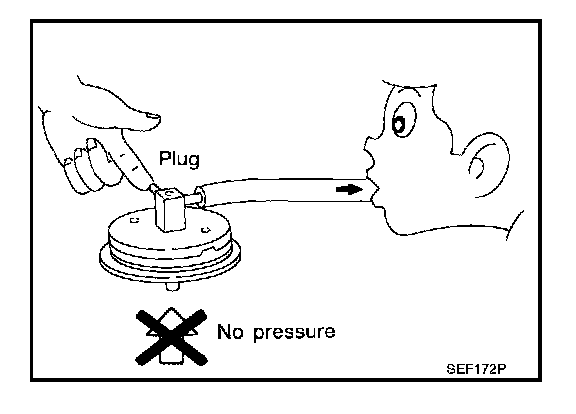 Plug

No pressure

SEF172P