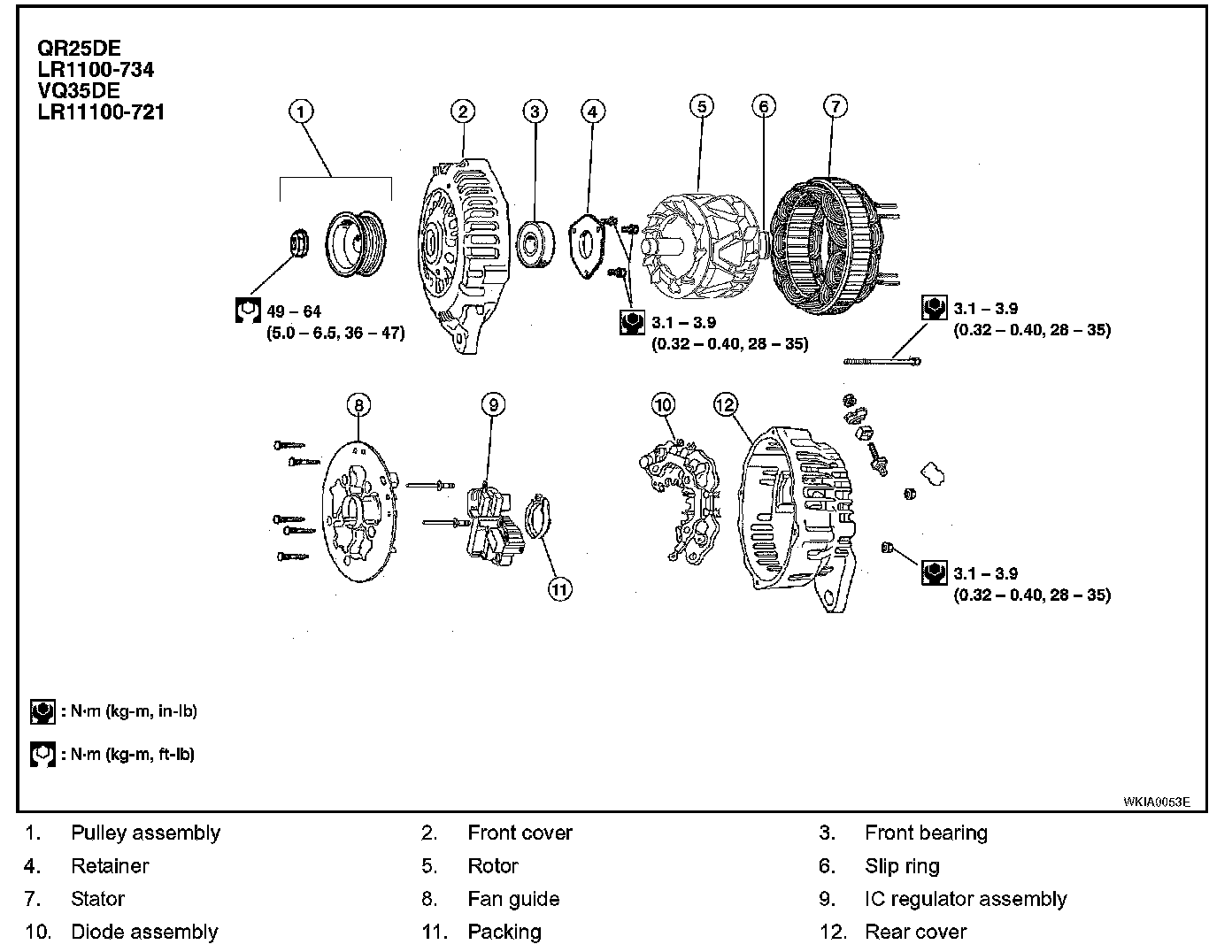 QR25DE
LR1100-734
VQ35DE
LR11100-721

1
2
3
4
5
6
7

49 – 64
(5.0 – 6.5, 36 – 47)

3.1 – 3.9
(0.32 – 0.40, 28 – 35)

3.1 – 3.9
(0.32 – 0.40, 28 – 35)

8
9
10
12
11

3.1 – 3.9
(0.32 – 0.40, 28 – 35)

: N·m (kg-m, in-lb)

: N·m (kg-m, ft-lb)

WKIA0053E

1. Pulley assembly
2. Front cover
3. Front bearing
4. Retainer
5. Rotor
6. Slip ring
7. Stator
8. Fan guide
9. IC regulator assembly
10. Diode assembly
11. Packing
12. Rear cover