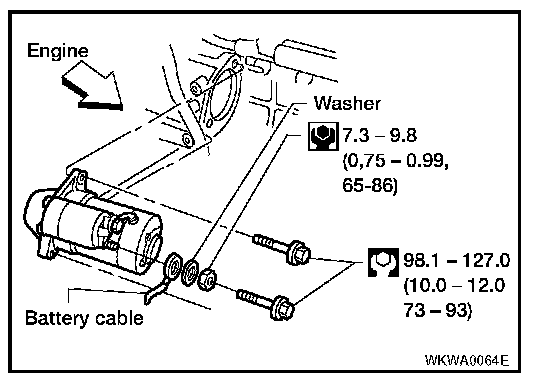 Engine

Washer

7.3 – 9.8
(0,75 – 0.99,
65-86)

98.1 – 127.0
(10.0 – 12.0
73 – 93)

Battery cable

WKWA0064E