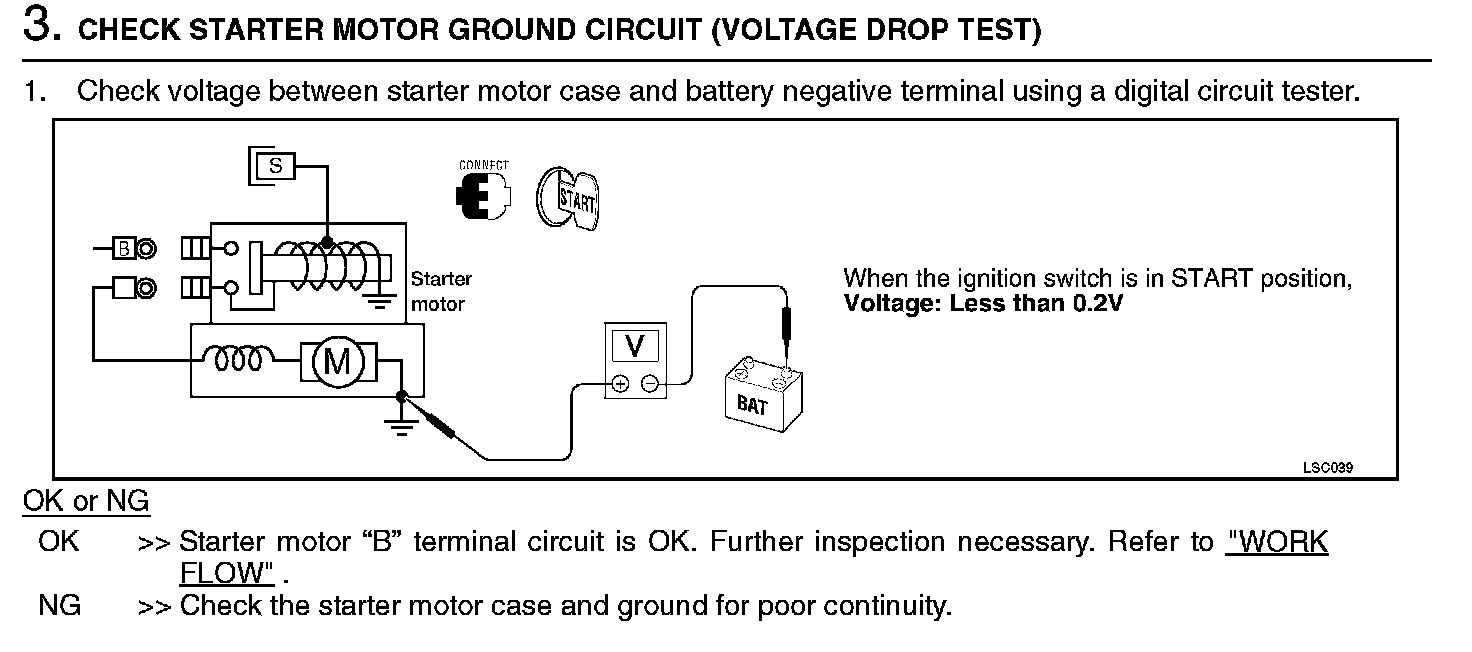 3. CHECK STARTER MOTOR GROUND CIRCUIT (VOLTAGE DROP TEST)

1. Check voltage between starter motor case and battery negative terminal using a digital circuit tester.

S

CONNECT

START

B

Starter motor

M

V

BAT

When the ignition switch is in START position,
Voltage: Less than 0.2V

LSC039

OK or NG

OK >> Starter motor “B” terminal circuit is OK. Further inspection necessary. Refer to "WORK FLOW" .

NG >> Check the starter motor case and ground for poor continuity.