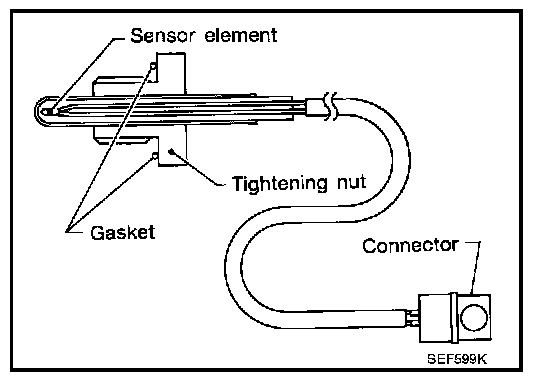 Sensor element
Tightening nut
Gasket
Connector
SEF599K