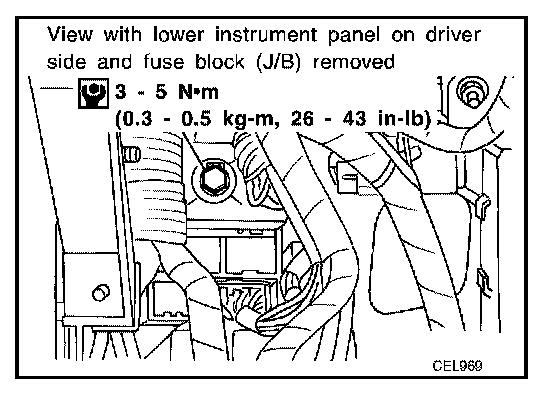 View with lower instrument panel on driver side and fuse block (J/B) removed

3 - 5 N•m
(0.3 - 0.5 kg-m, 26 - 43 in-lb)

CEL969