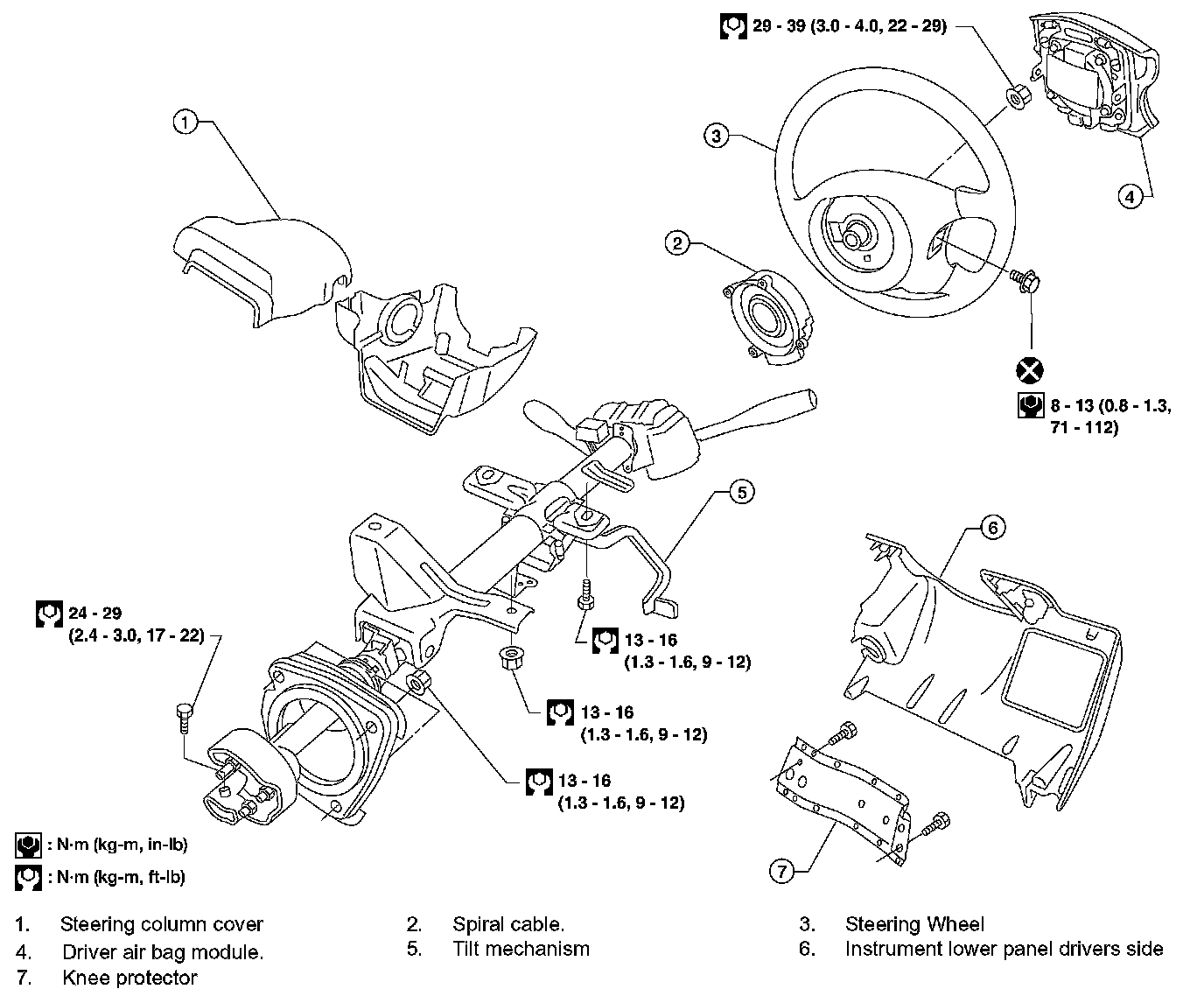 29 - 39 (3.0 - 4.0, 22 - 29)

1

3

4

2

8 - 13 (0.8 - 1.3, 71 - 112)

5

6

24 - 29 (2.4 - 3.0, 17 - 22)

13 - 16 (1.3 - 1.6, 9 - 12)

13 - 16 (1.3 - 1.6, 9 - 12)

13 - 16 (1.3 - 1.6, 9 - 12)

7

: N·m (kg-m, in-lb)

: N·m (kg-m, ft-lb)

1. Steering column cover
2. Spiral cable.
3. Steering Wheel
4. Driver air bag module.
5. Tilt mechanism
6. Instrument lower panel drivers side
7. Knee protector