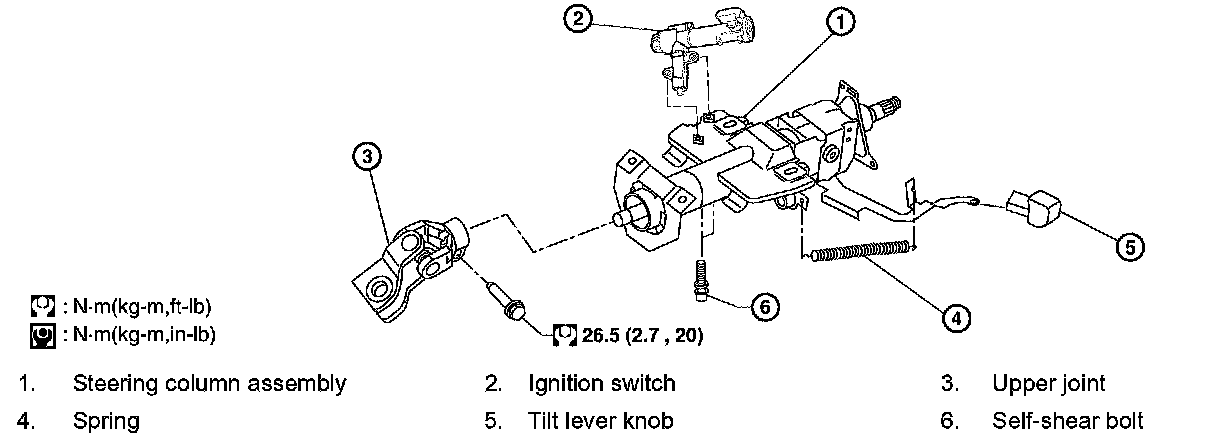 2
1
3
5
6
4
: N·m(kg-m,ft-lb)
: N·m(kg-m,in-lb)
26.5 (2.7 , 20)

1. Steering column assembly
2. Ignition switch
3. Upper joint
4. Spring
5. Tilt lever knob
6. Self-shear bolt