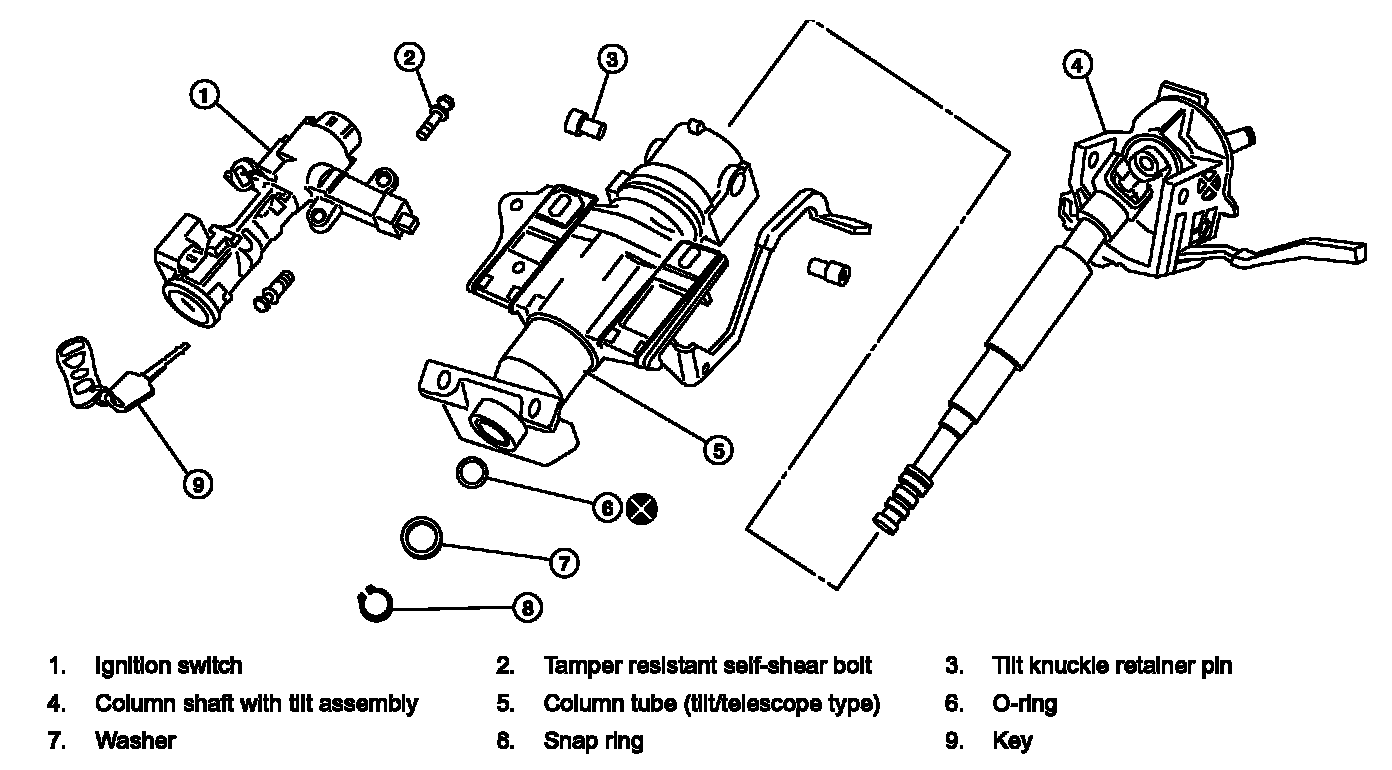 1
2
3
4
5
6
7
8
9

1. Ignition switch
2. Tamper resistant self-shear bolt
3. Tilt knuckle retainer pin
4. Column shaft with tilt assembly
5. Column tube (tilt/telescope type)
6. O-ring
7. Washer
8. Snap ring
9. Key