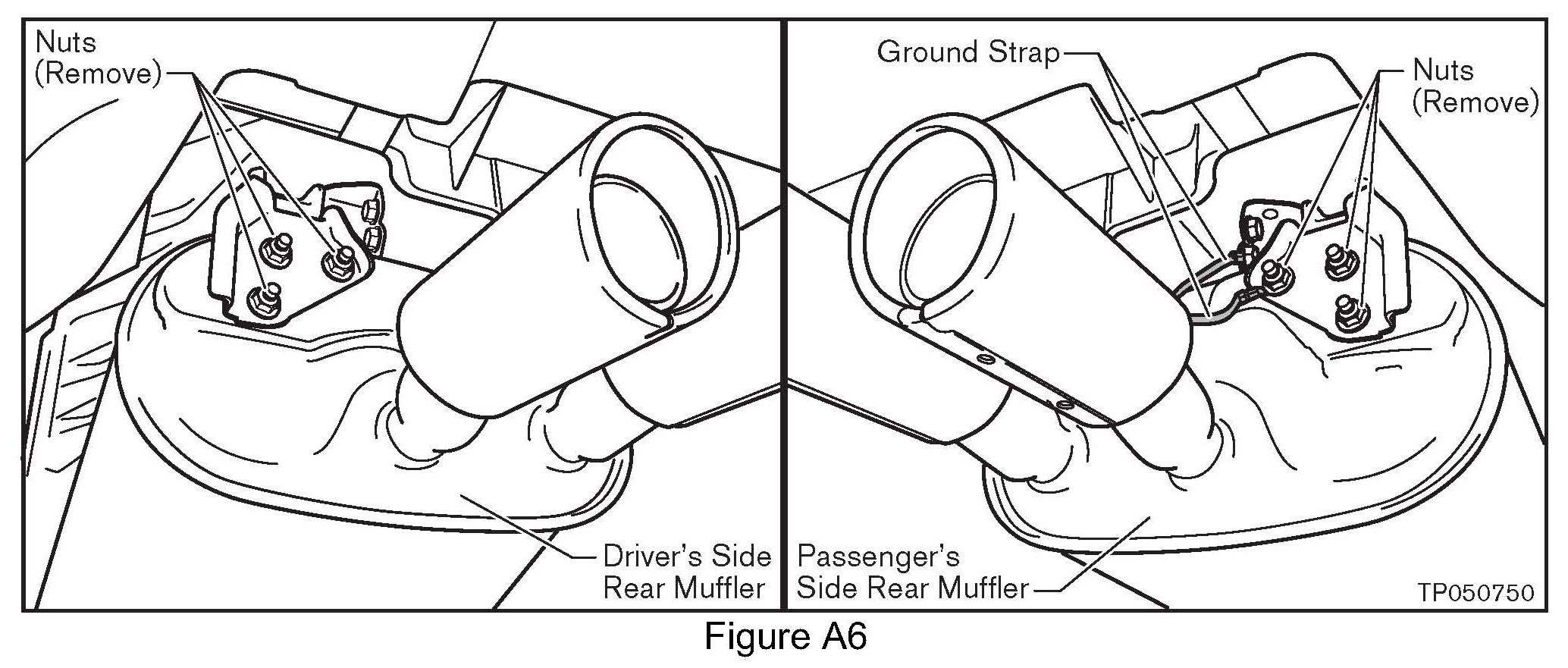 Nuts (Remove)

Driver's Side Rear Muffler

Ground Strap

Nuts (Remove)

Passenger's Side Rear Muffler

TP050750

Figure A6