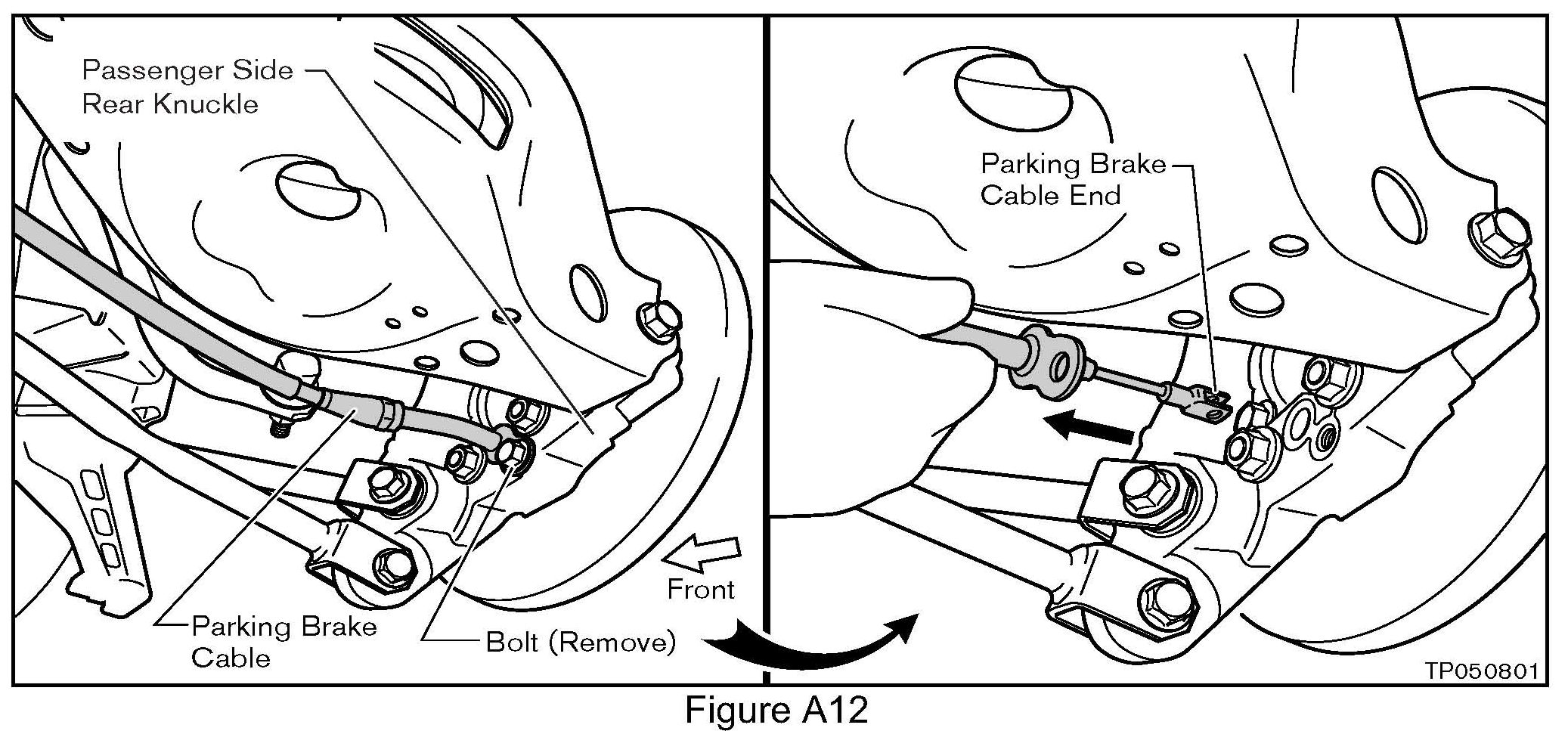 Passenger Side
Rear Knuckle

Parking Brake
Cable

Bolt (Remove)

Front

Parking Brake
Cable End

TP050801

Figure A12