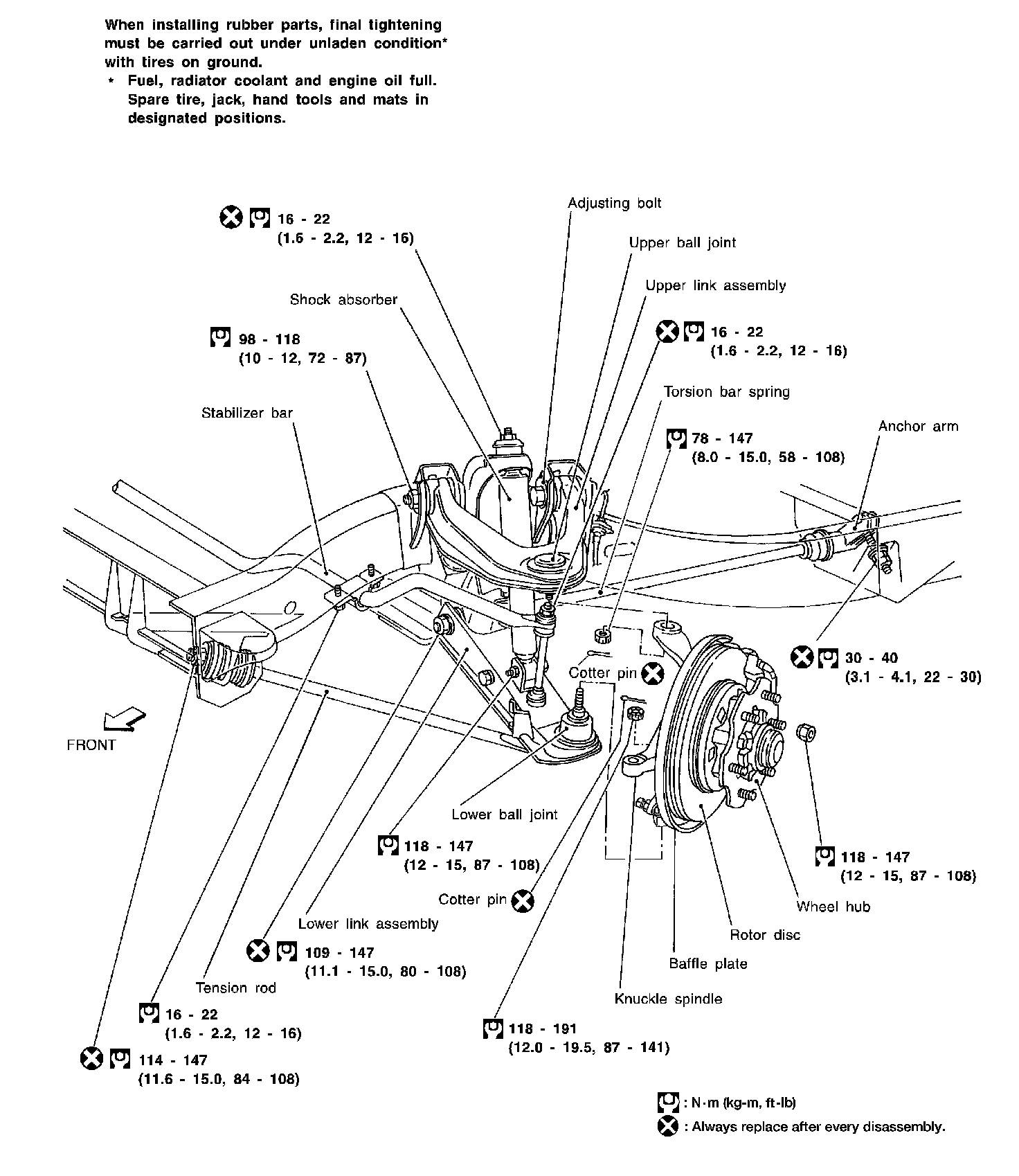 When installing rubber parts, final tightening must be carried out under unladen condition* with tires on ground.
* Fuel, radiator coolant and engine oil full. Spare tire, jack, hand tools and mats in designated positions.

16 - 22
(1.6 - 2.2, 12 - 16)

Adjusting bolt

Upper ball joint

Upper link assembly

Shock absorber

98 - 118
(10 - 12, 72 - 87)

16 - 22
(1.6 - 2.2, 12 - 16)

Torsion bar spring

Stabilizer bar

78 - 147
(8.0 - 15.0, 58 - 108)

Anchor arm

30 - 40
(3.1 - 4.1, 22 - 30)

Cotter pin

FRONT

Lower ball joint

118 - 147
(12 - 15, 87 - 108)

118 - 147
(12 - 15, 87 - 108)

Cotter pin

Wheel hub

Lower link assembly

Rotor disc

109 - 147
(11.1 - 15.0, 80 - 108)

Baffle plate

Tension rod

Knuckle spindle

16 - 22
(1.6 - 2.2, 12 - 16)

118 - 191
(12.0 - 19.5, 87 - 141)

114 - 147
(11.6 - 15.0, 84 - 108)

: N·m (kg-m, ft-lb)
: Always replace after every disassembly.