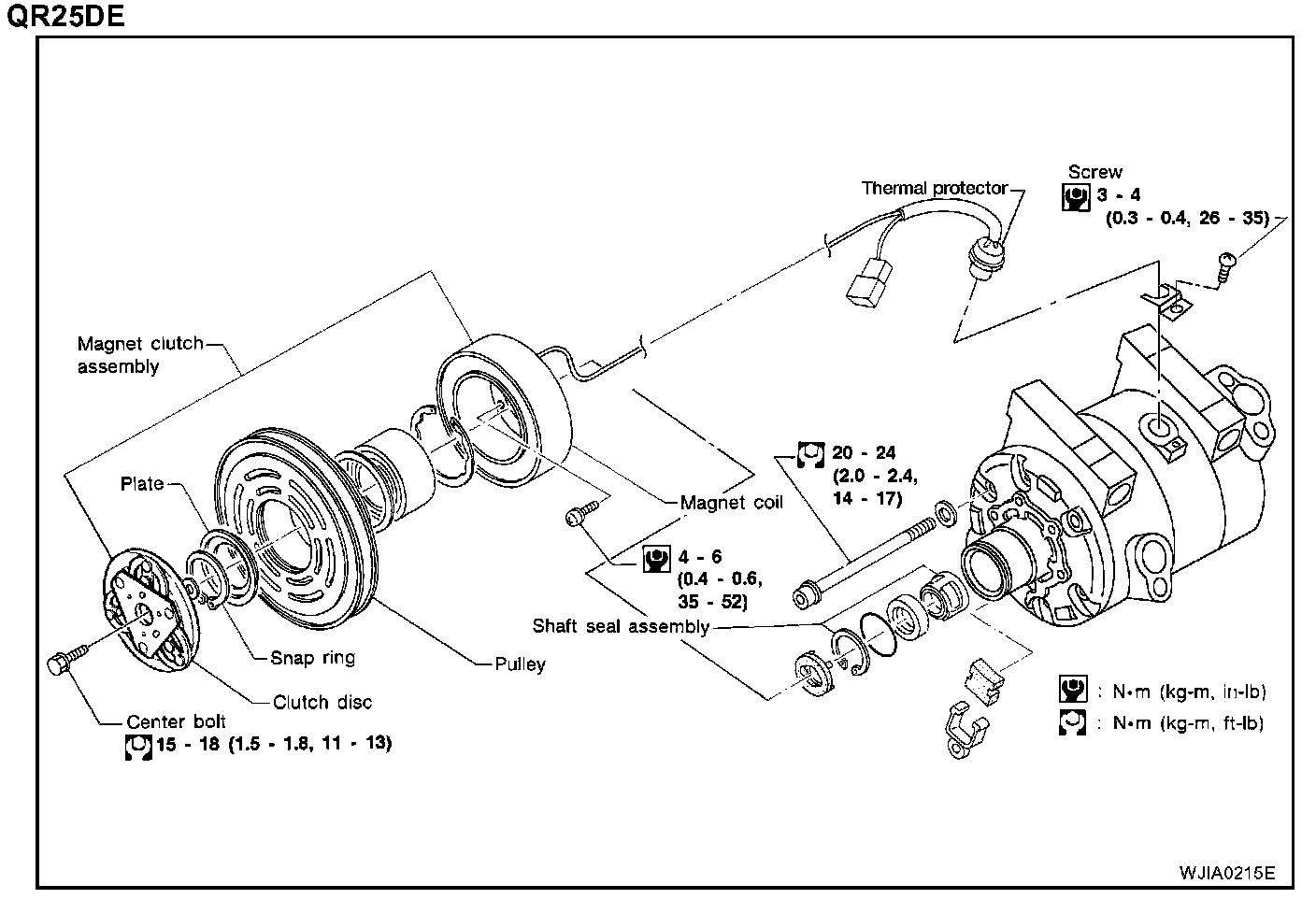 QR25DE

Thermal protector

Screw
3 - 4
(0.3 - 0.4, 26 - 35)

Magnet clutch assembly

Plate

Magnet coil

20 - 24
(2.0 - 2.4,
14 - 17)

4 - 6
(0.4 - 0.6,
35 - 52)

Shaft seal assembly

Snap ring

Pulley

Clutch disc

Center bolt
15 - 18 (1.5 - 1.8, 11 - 13)

: N•m (kg-m, in-lb)
: N•m (kg-m, ft-lb)

WJIA0215E