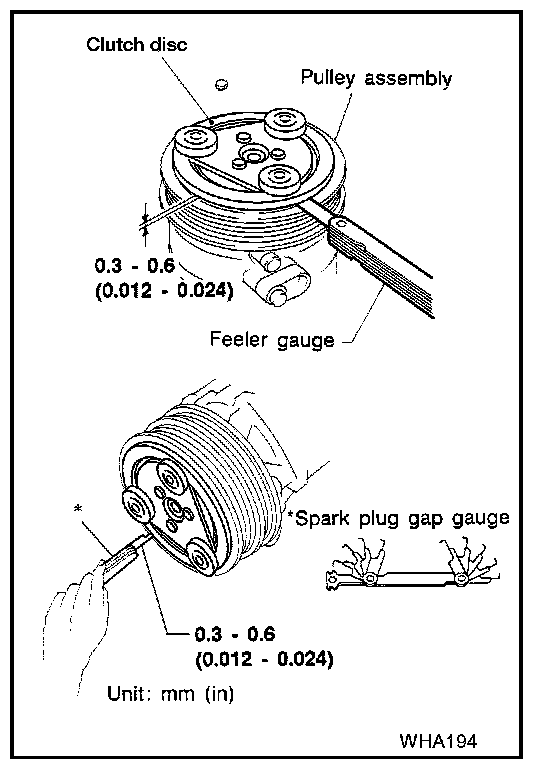 Clutch disc

Pulley assembly

0.3 - 0.6
(0.012 - 0.024)

Feeler gauge

*

*Spark plug gap gauge

0.3 - 0.6
(0.012 - 0.024)

Unit: mm (in)

WHA194