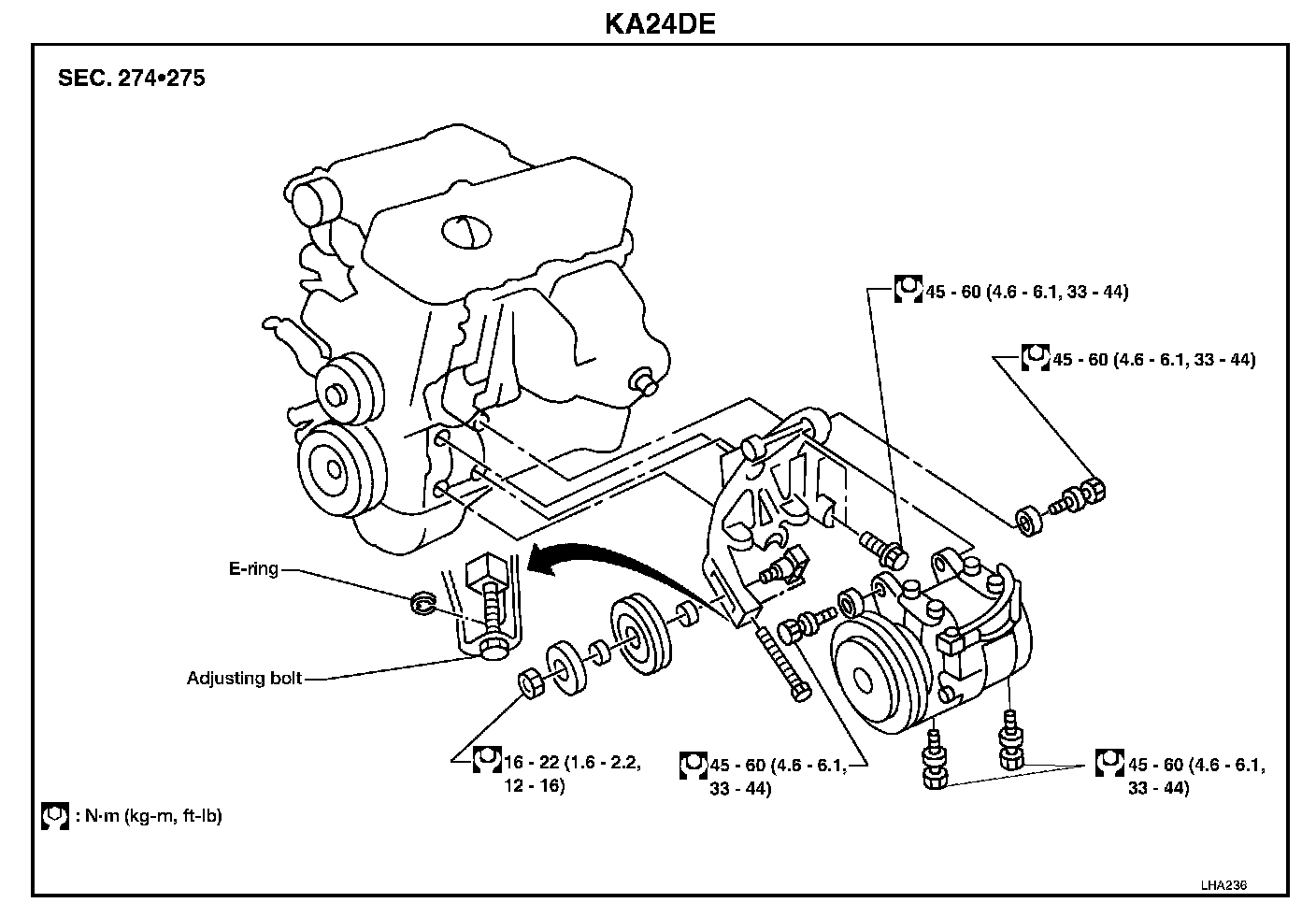 KA24DE

SEC. 274•275

45 - 60 (4.6 - 6.1, 33 - 44)

45 - 60 (4.6 - 6.1, 33 - 44)

E-ring

Adjusting bolt

16 - 22 (1.6 - 2.2, 12 - 16)

45 - 60 (4.6 - 6.1, 33 - 44)

45 - 60 (4.6 - 6.1, 33 - 44)

: N·m (kg-m, ft-lb)

LHA236