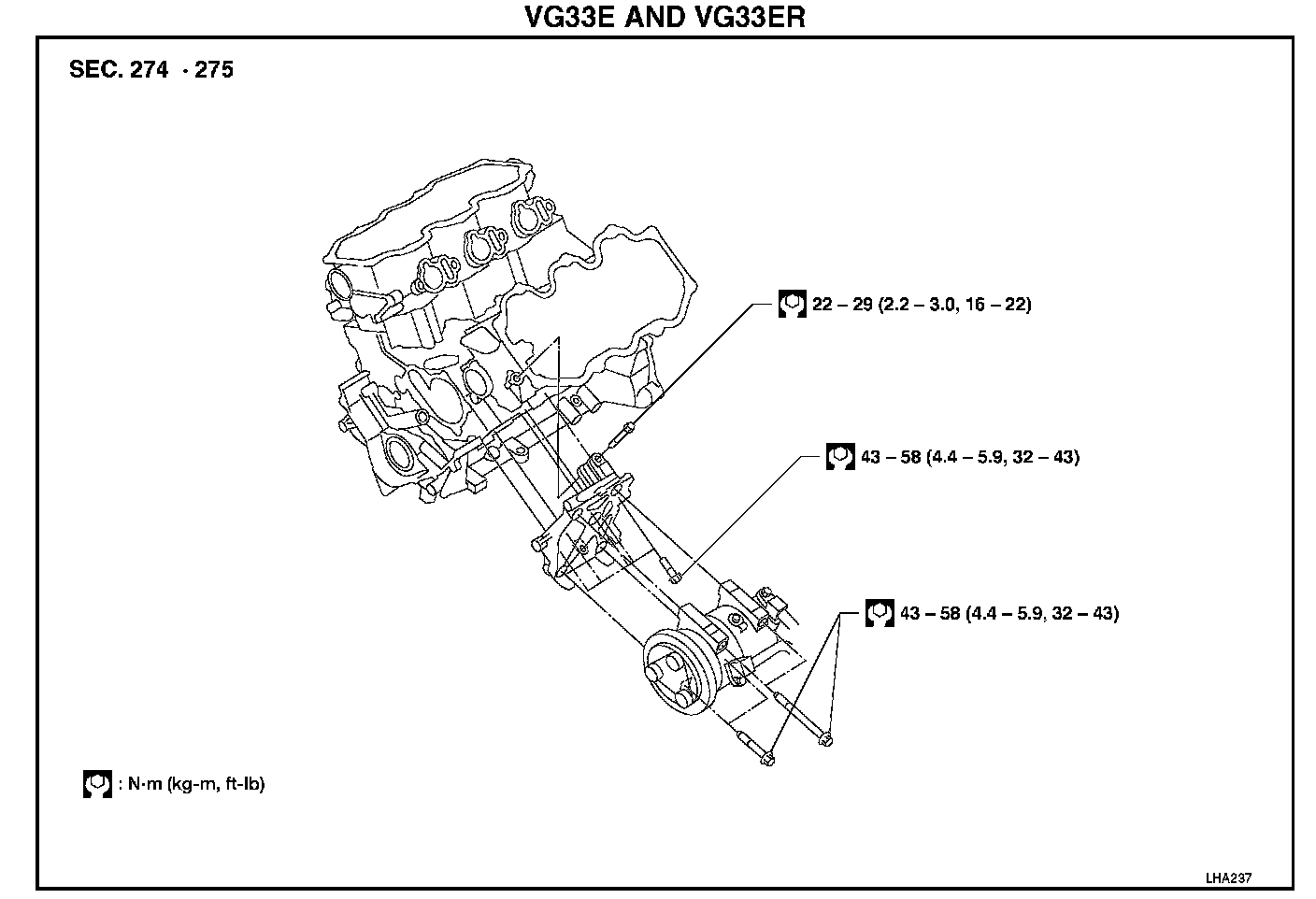 VG33E AND VG33ER

SEC. 274 · 275

22 – 29 (2.2 – 3.0, 16 – 22)

43 – 58 (4.4 – 5.9, 32 – 43)

43 – 58 (4.4 – 5.9, 32 – 43)

: N·m (kg-m, ft-lb)

LHA237