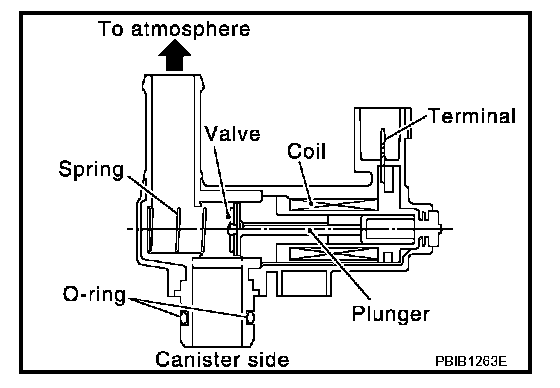 To atmosphere

Terminal

Valve

Coil

Spring

O-ring

Plunger

Canister side

PBIB1263E