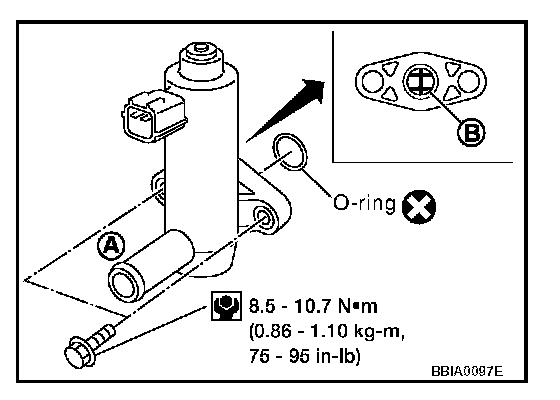 B

O-ring

A

8.5 - 10.7 N•m
(0.86 - 1.10 kg-m,
75 - 95 in-lb)

BBIA0097E