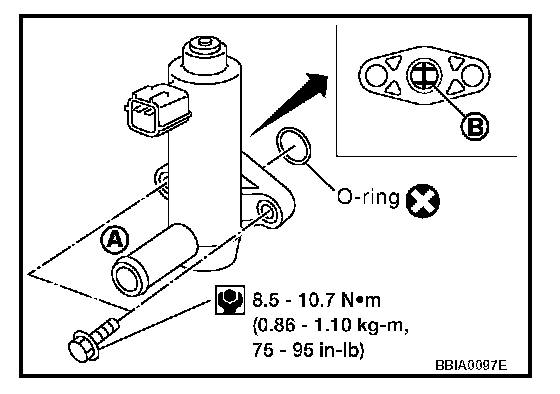 B

O-ring

A

8.5 - 10.7 N•m
(0.86 - 1.10 kg-m,
75 - 95 in-lb)

BBIA0097E