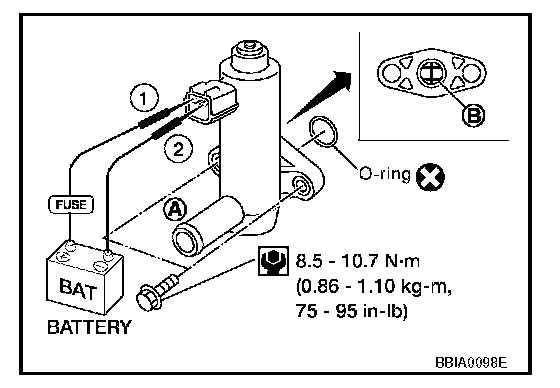 1

2

B

O-ring

FUSE

A

BAT

BATTERY

8.5 - 10.7 N·m (0.86 - 1.10 kg-m, 75 - 95 in-lb)

BBIA0098E