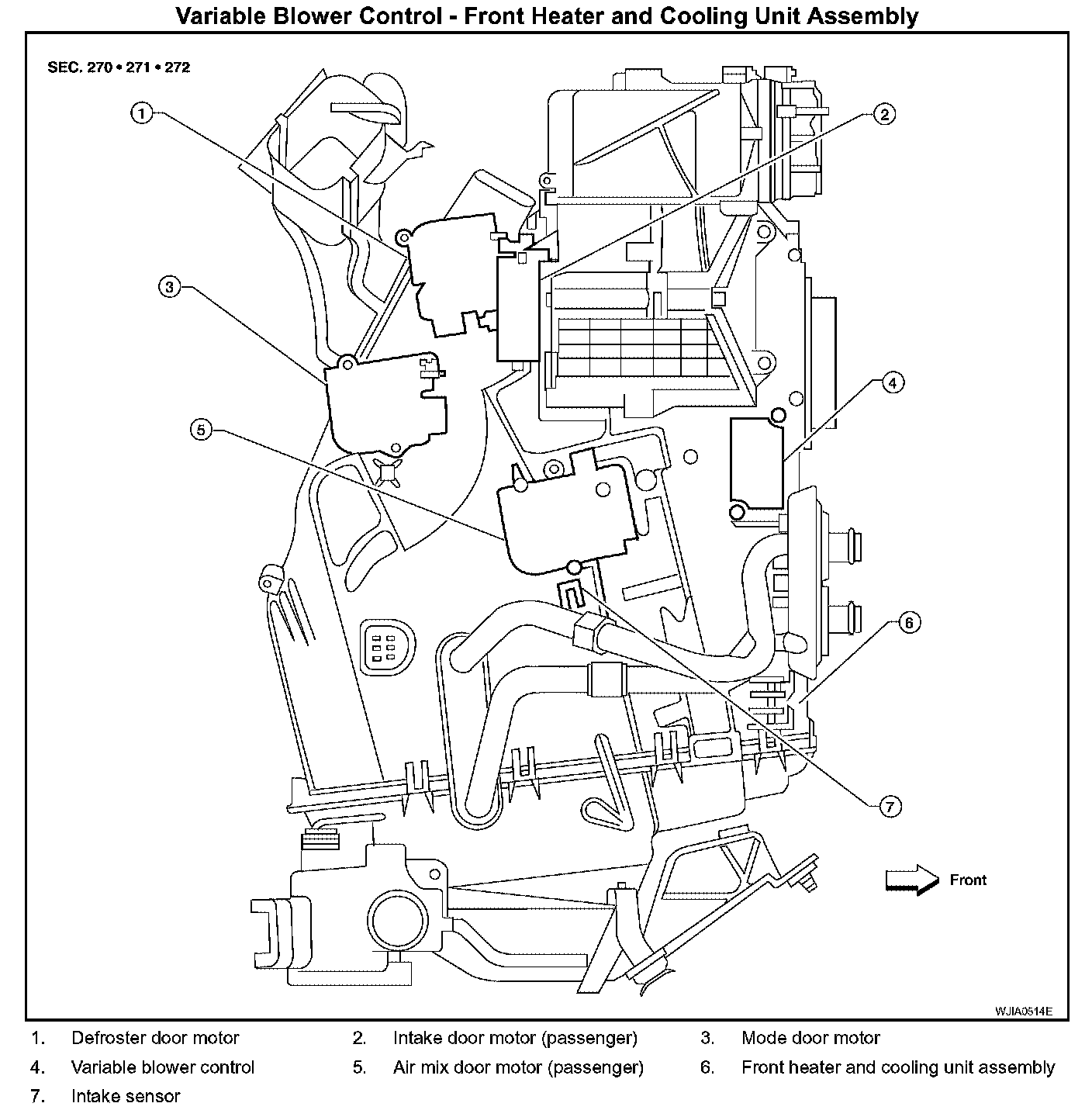 Variable Blower Control - Front Heater and Cooling Unit Assembly

SEC. 270 • 271 • 272

1

2

3

4

5

6

7

Front

WJIA0514E

1. Defroster door motor
2. Intake door motor (passenger)
3. Mode door motor
4. Variable blower control
5. Air mix door motor (passenger)
6. Front heater and cooling unit assembly
7. Intake sensor