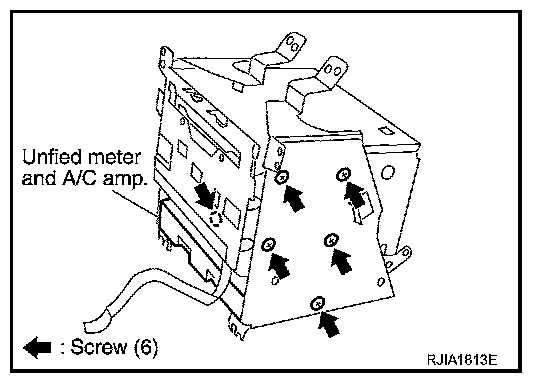 Unfied meter and A/C amp.

: Screw (6)

RJIA1813E