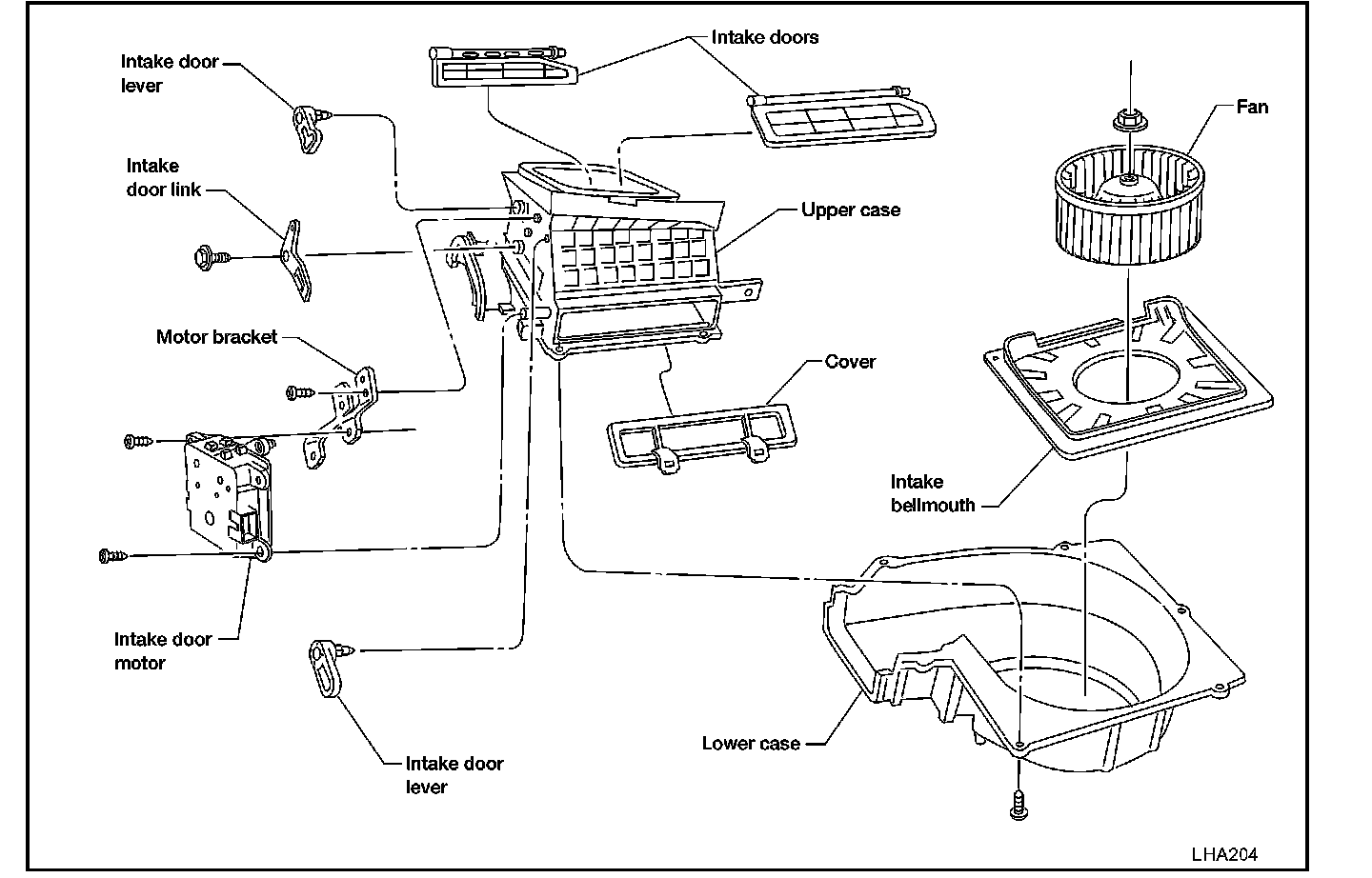 Intake door lever

Intake doors

Fan

Intake door link

Upper case

Motor bracket

Cover

Intake bellmouth

Intake door motor

Intake door lever

Lower case

LHA204