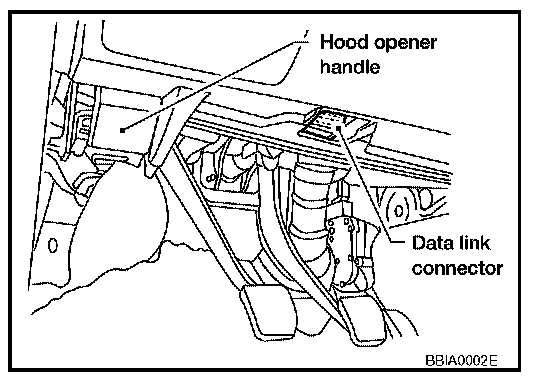 Hood opener handle

Data link connector

BBIA0002E