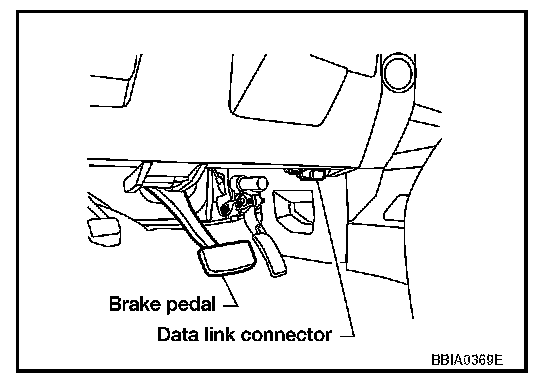 Brake pedal
Data link connector
BBIA0369E