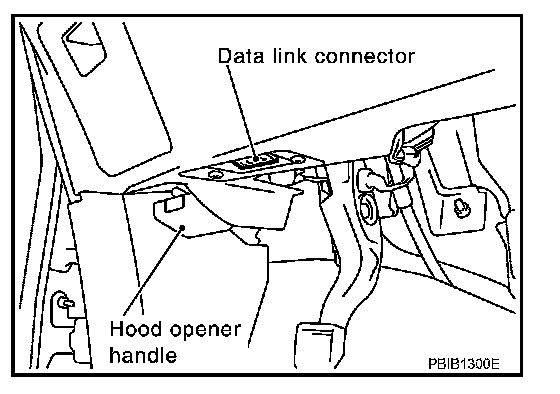 Data link connector

Hood opener handle

PBIB1300E