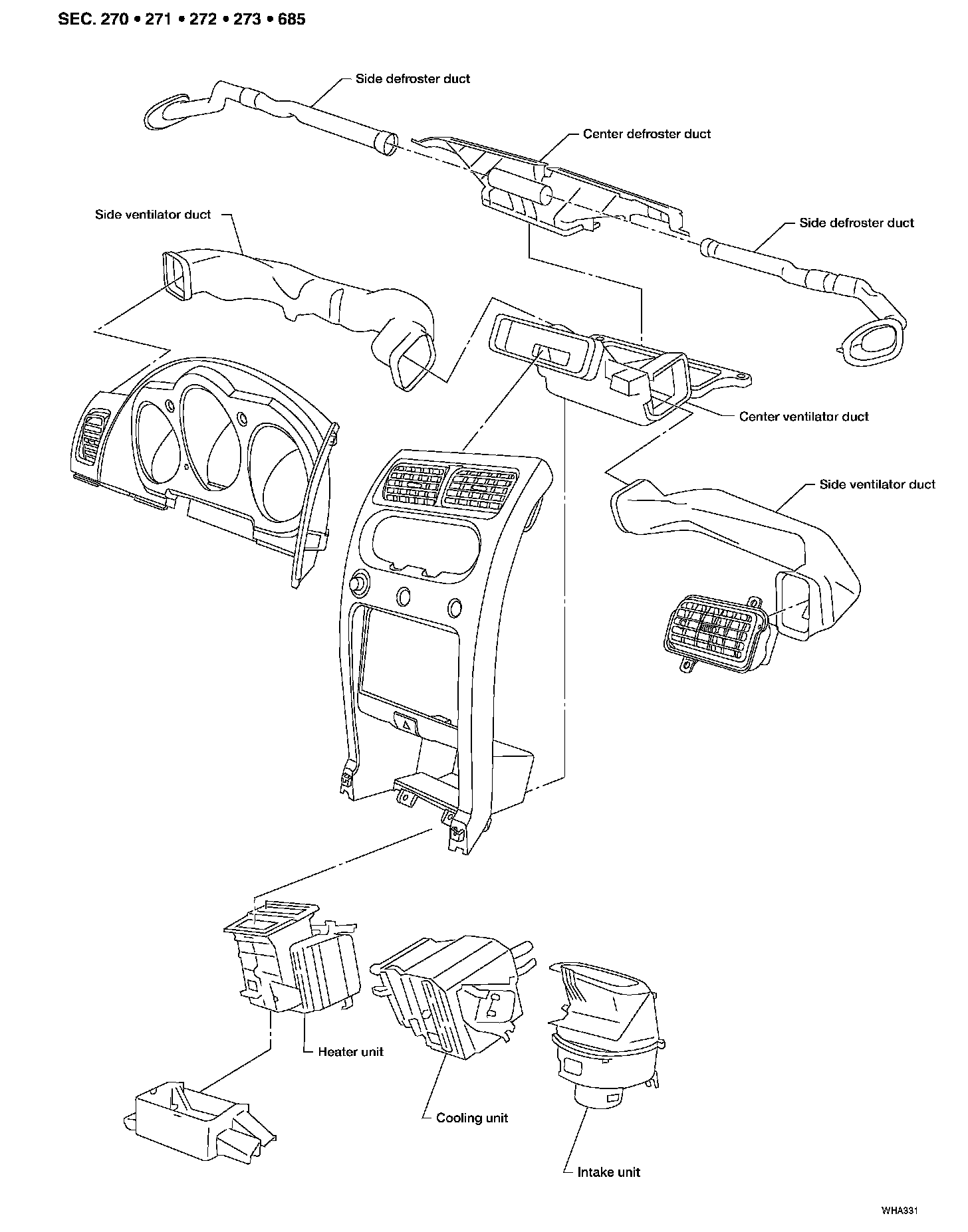 SEC. 270 • 271 • 272 • 273 • 685

Side defroster duct

Center defroster duct

Side ventilator duct

Side defroster duct

Center ventilator duct

Side ventilator duct

Heater unit

Cooling unit

Intake unit

WHA331