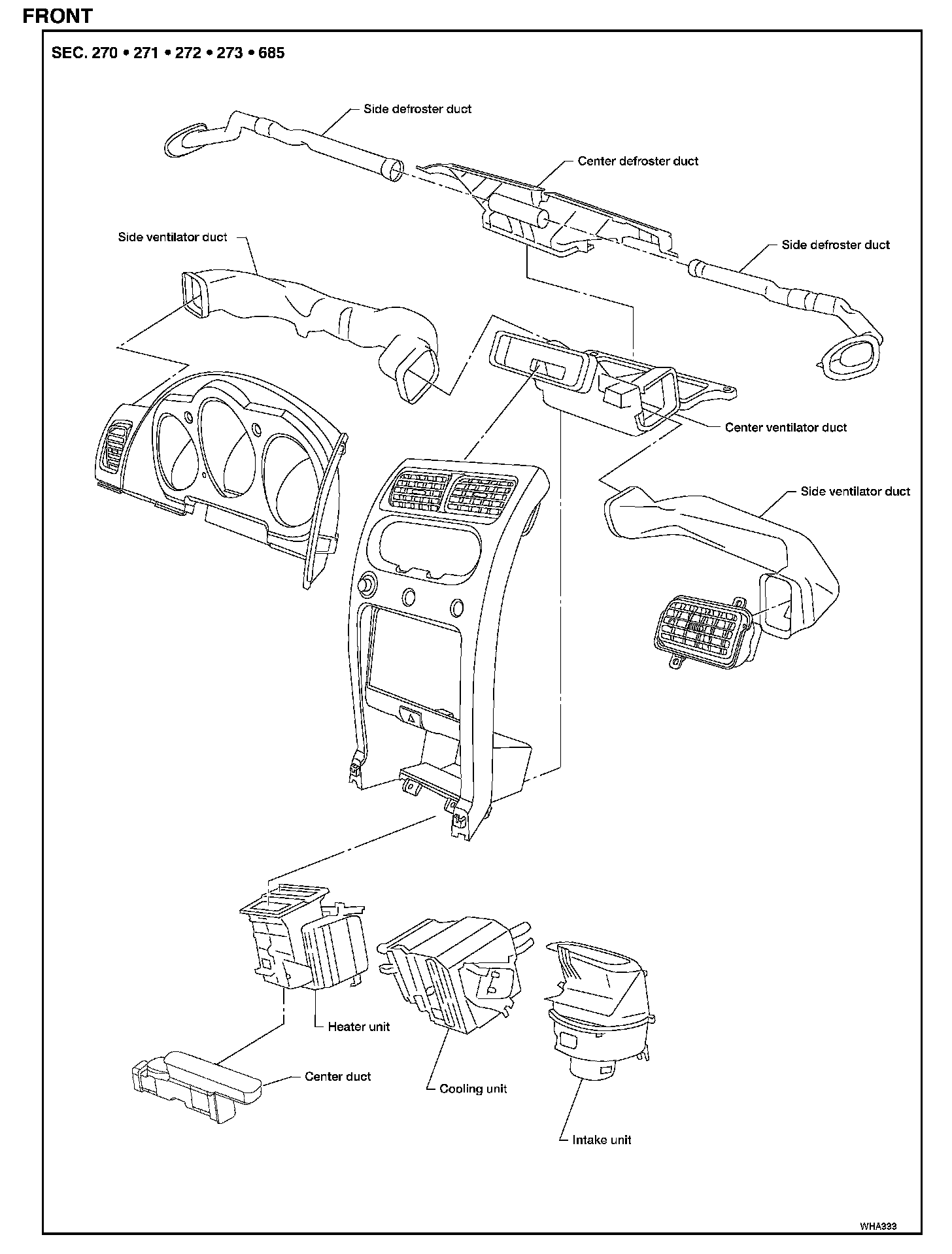 FRONT

SEC. 270 • 271 • 272 • 273 • 685

Side defroster duct

Center defroster duct

Side ventilator duct

Side defroster duct

Center ventilator duct

Side ventilator duct

Heater unit

Center duct

Cooling unit

Intake unit

WHA333