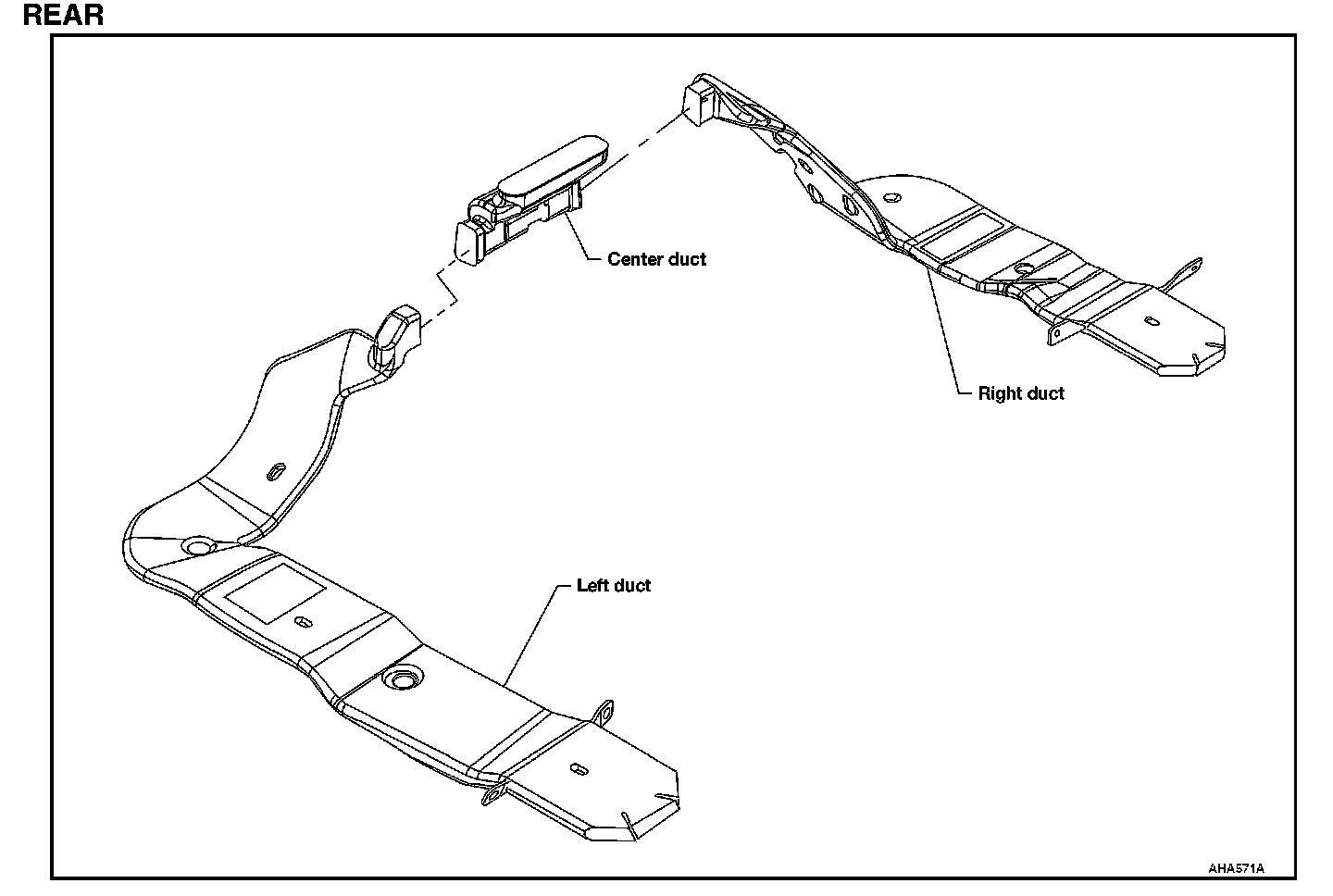 REAR

Center duct

Right duct

Left duct

AHA571A