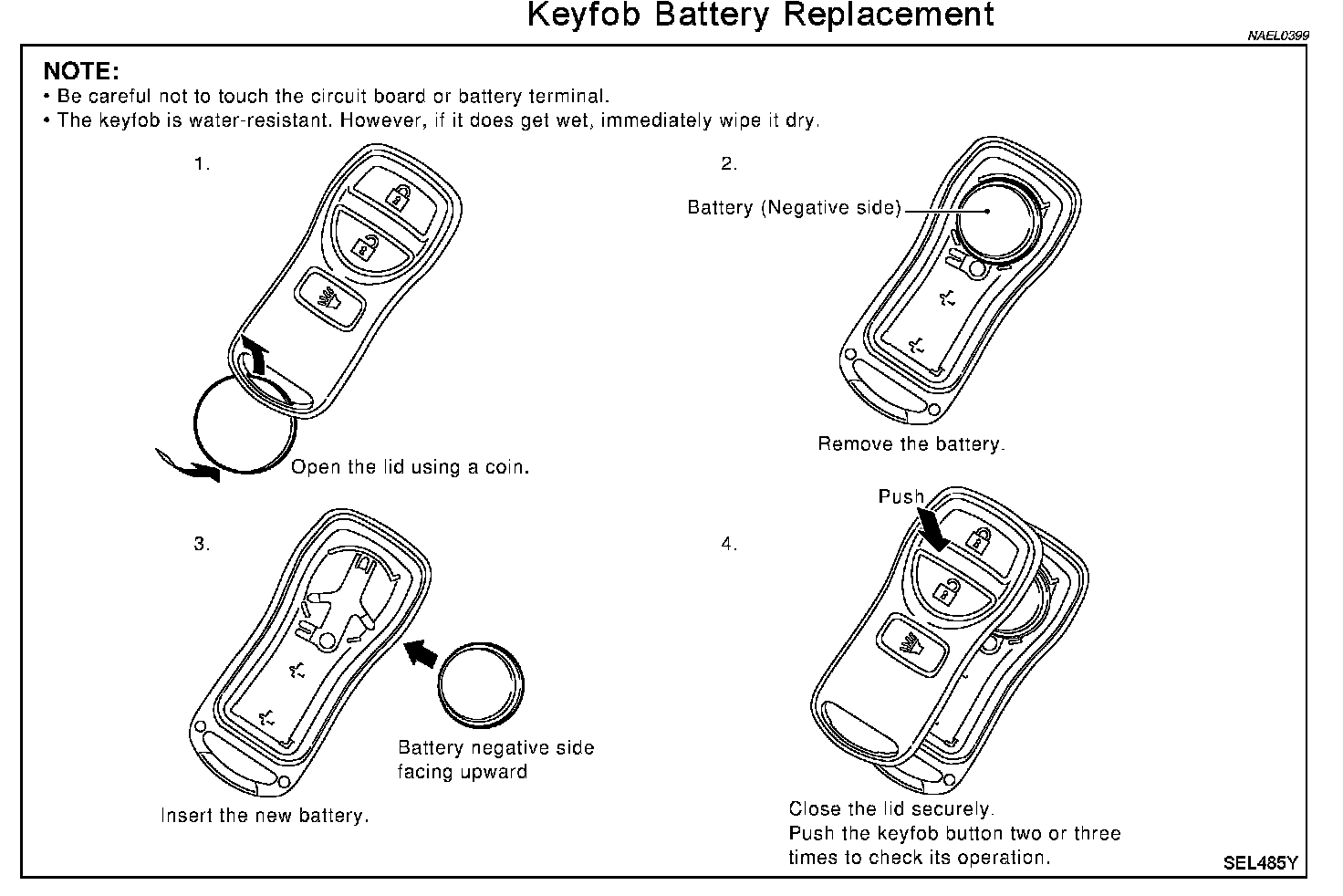 Keyfob Battery Replacement

NAEL0399

NOTE:
• Be careful not to touch the circuit board or battery terminal.
• The keyfob is water-resistant. However, if it does get wet, immediately wipe it dry.

1.

Open the lid using a coin.

2.

Battery (Negative side)

Remove the battery.

3.

Battery negative side facing upward

Insert the new battery.

4.

Push

Close the lid securely.
Push the keyfob button two or three times to check its operation.

SEL485Y