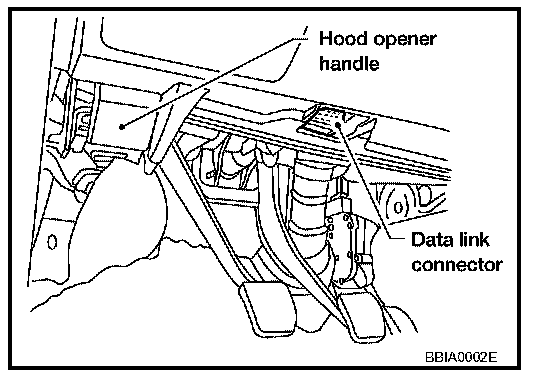 Hood opener handle

Data link connector

BBIA0002E